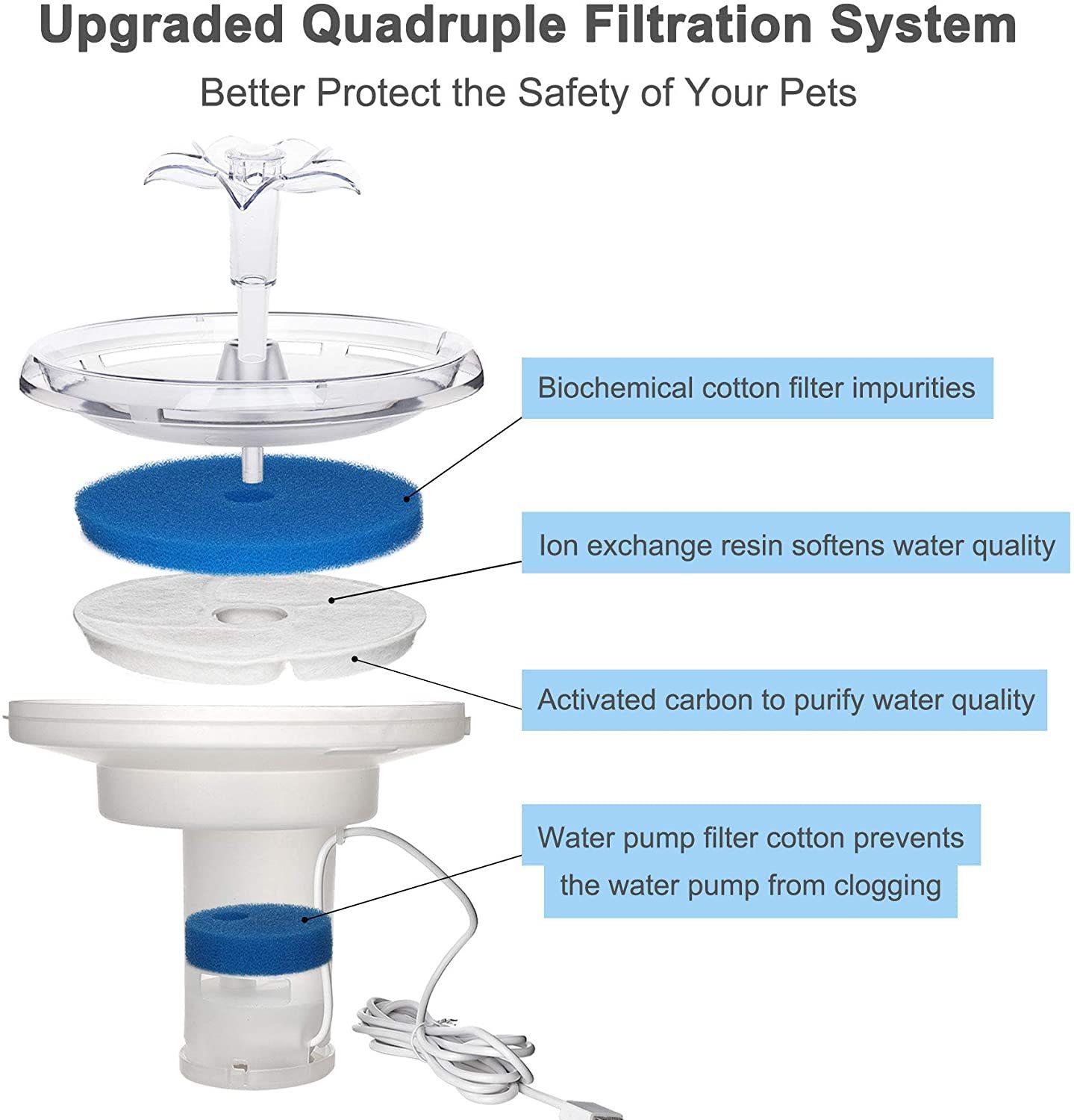 Upgraded Quadruple Filtration System

Better Protect the Safety of Your Pets

Biochemical cotton filter impurities

Ion exchange resin softens water quality

Activated carbon to purify water quality

Water pump filter cotton prevents the water pump from clogging