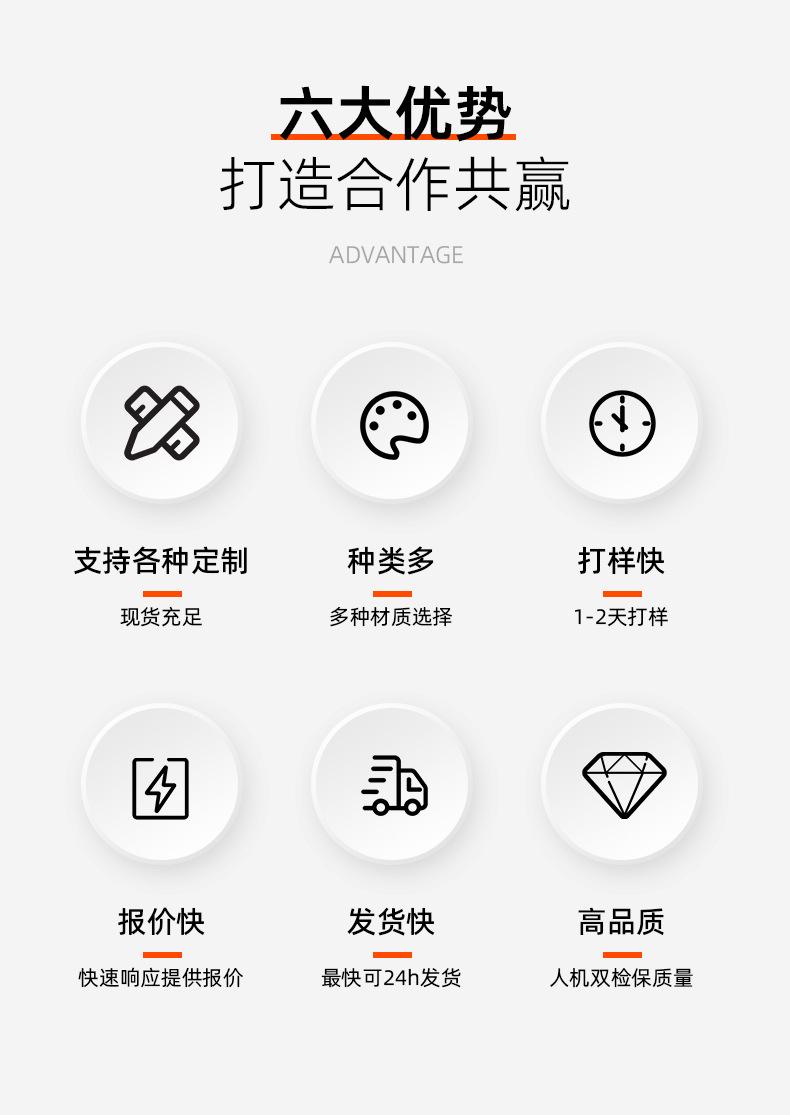 六大优势
打造合作共赢

ADVANTAGE

支持各种定制
现货充足

种类多
多种材质选择

打样快
1-2天打样

报价快
快速响应提供报价

发货快
最快可24h发货

高品质
人机双检保质量