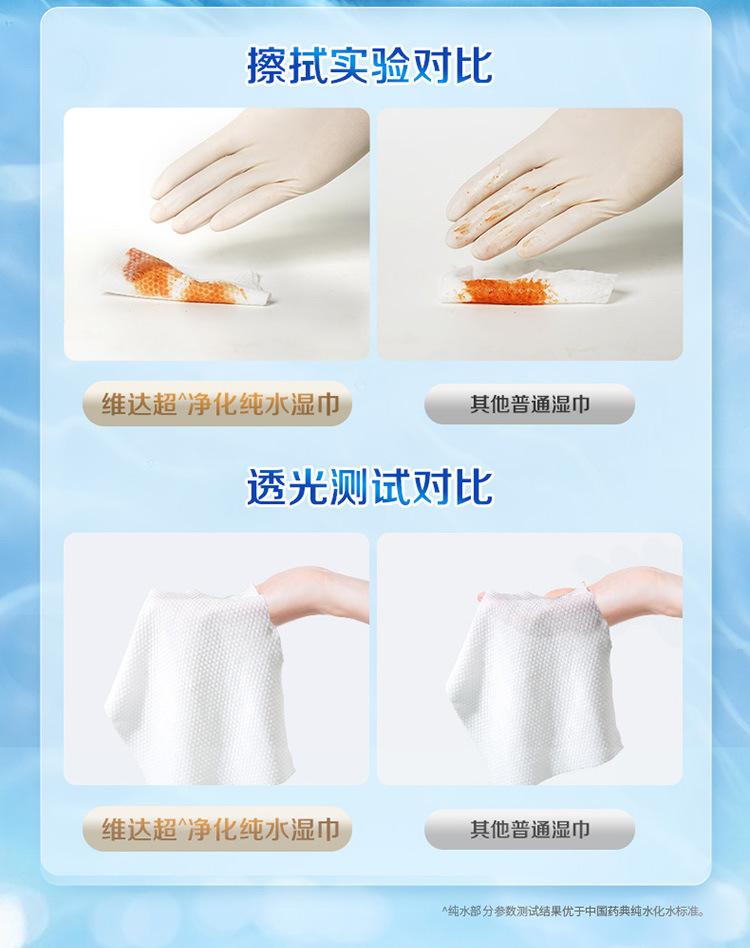 擦拭实验对比

维达超^净化纯水湿巾

其他普通湿巾

透光测试对比

维达超^净化纯水湿巾

其他普通湿巾

^纯水部分参数测试结果优于中国药典纯水化水标准。