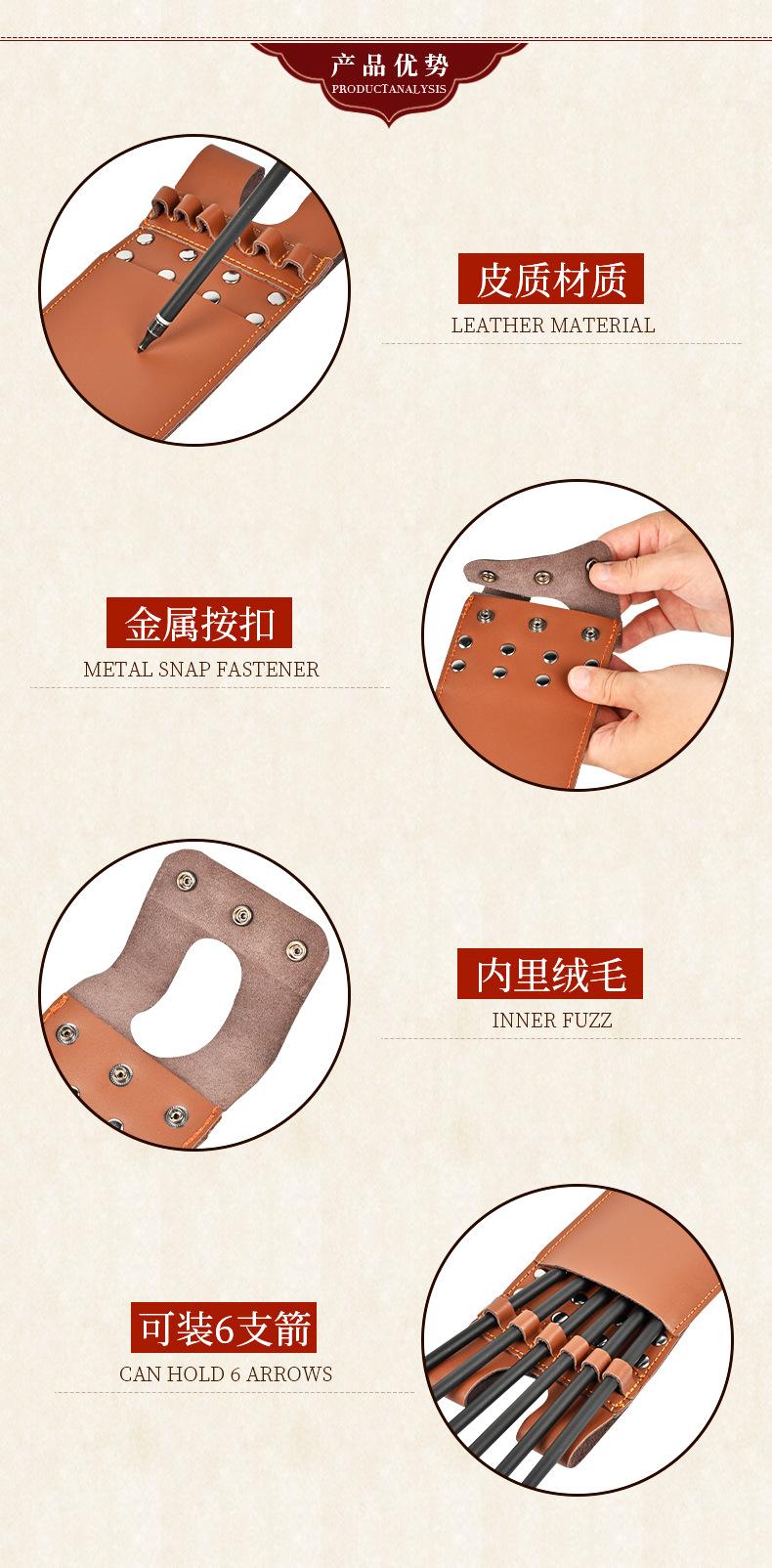 产品优势
PRODUCTANALYSIS

皮质材质
LEATHER MATERIAL

金属按扣
METAL SNAP FASTENER

内里绒毛
INNER FUZZ

可装6支箭
CAN HOLD 6 ARROWS