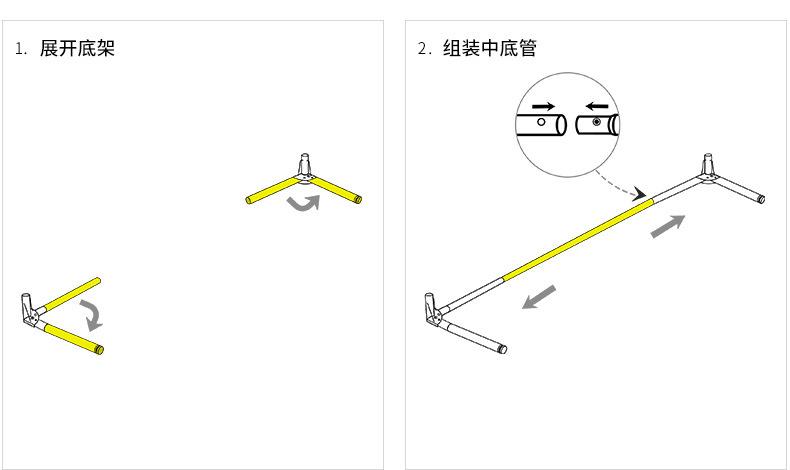 1. 展开底架

2. 组装中底管