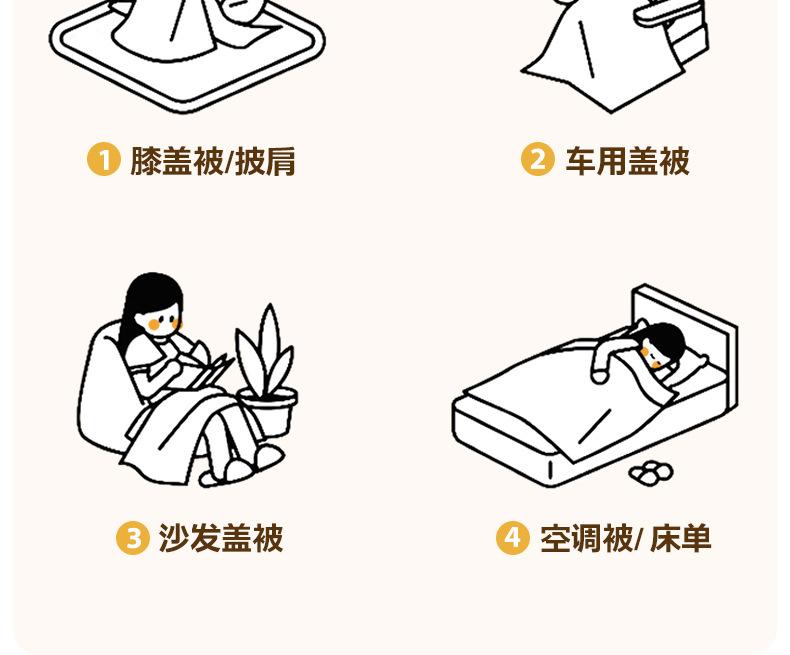 1 膝盖被/披肩

2 车用盖被

3 沙发盖被

4 空调被/ 床单