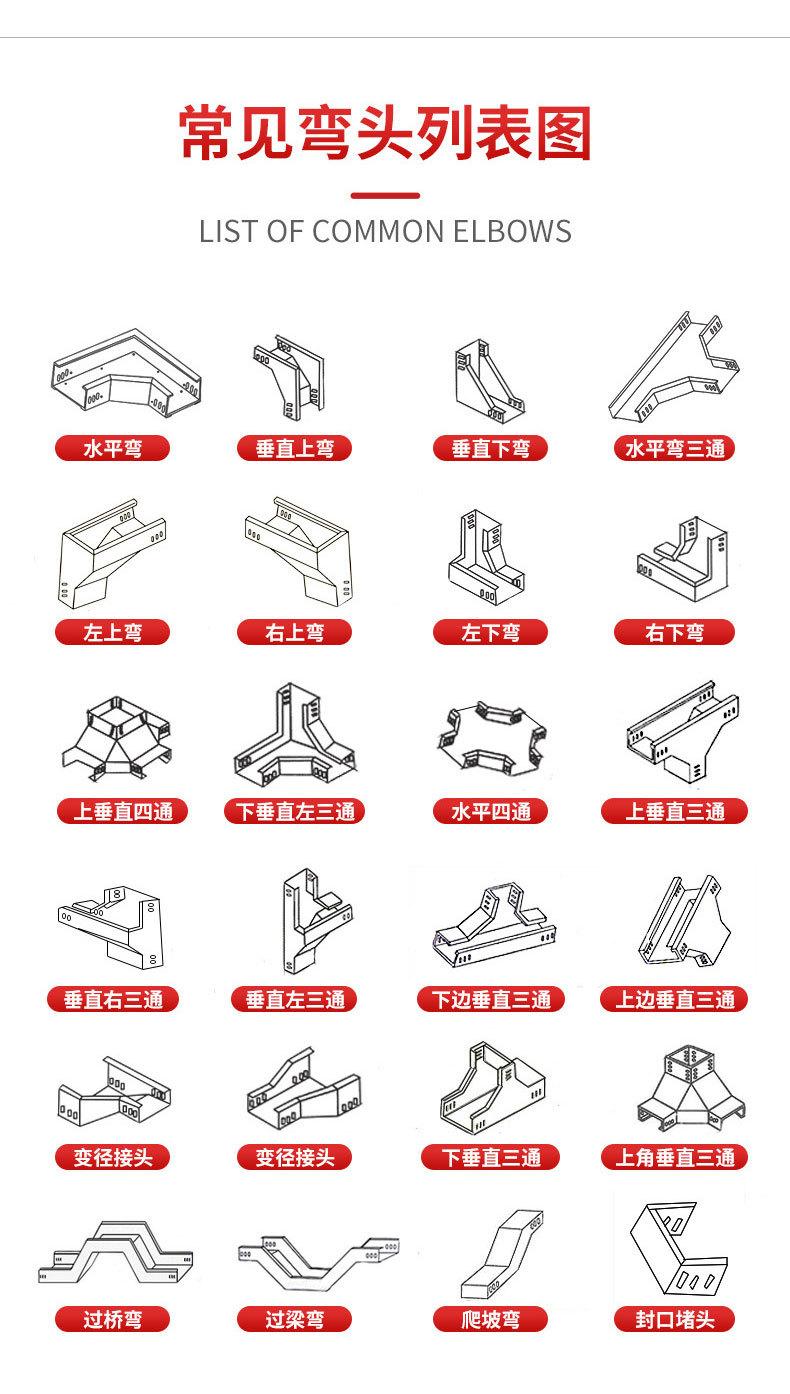 常见弯头列表图

LIST OF COMMON ELBOWS

水平弯

垂直上弯

垂直下弯

水平弯三通

左上弯

右上弯

左下弯

右下弯

上垂直四通

下垂直左三通

水平四通

上垂直三通

垂直右三通

垂直左三通

下边垂直三通

上边垂直三通

变径接头

变径接头

下垂直三通

上角垂直三通

过桥弯

过梁弯

爬坡弯

封口堵头