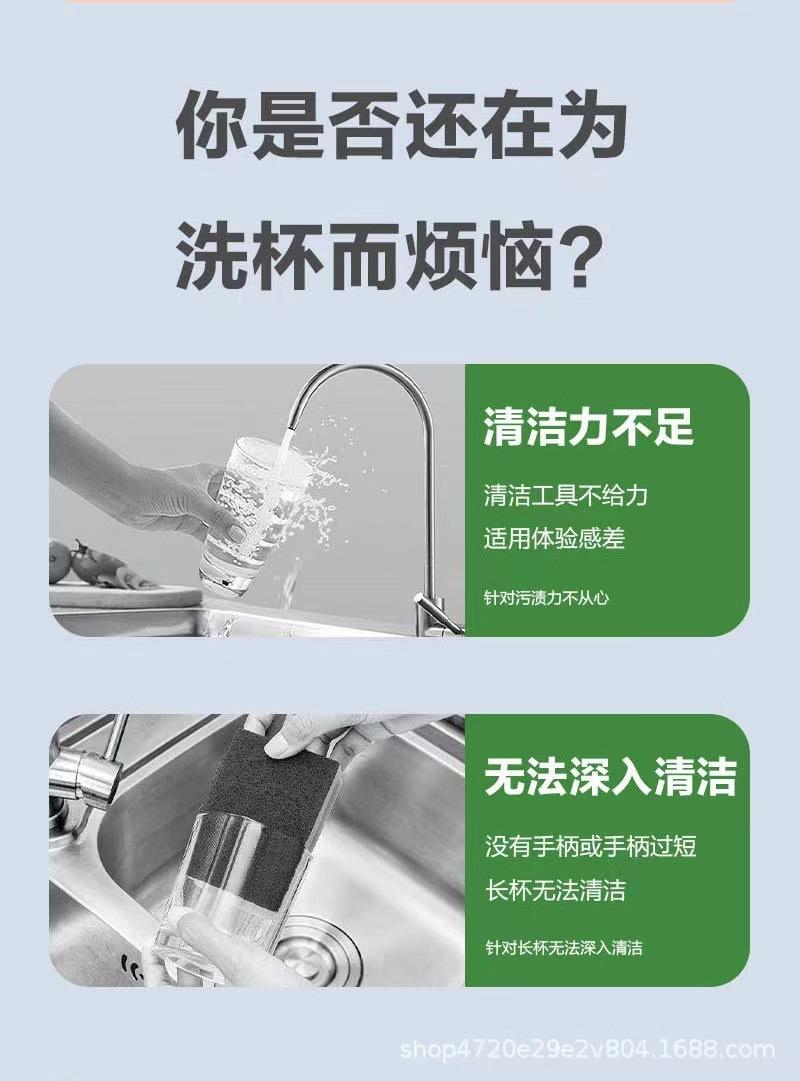 你是否还在为
洗杯而烦恼？

清洁力不足

清洁工具不给力
适用体验感差

针对污渍力不从心

无法深入清洁

没有手柄或手柄过短
长杯无法清洁

针对长杯无法深入清洁

shop4720e29e2v804.1688.com