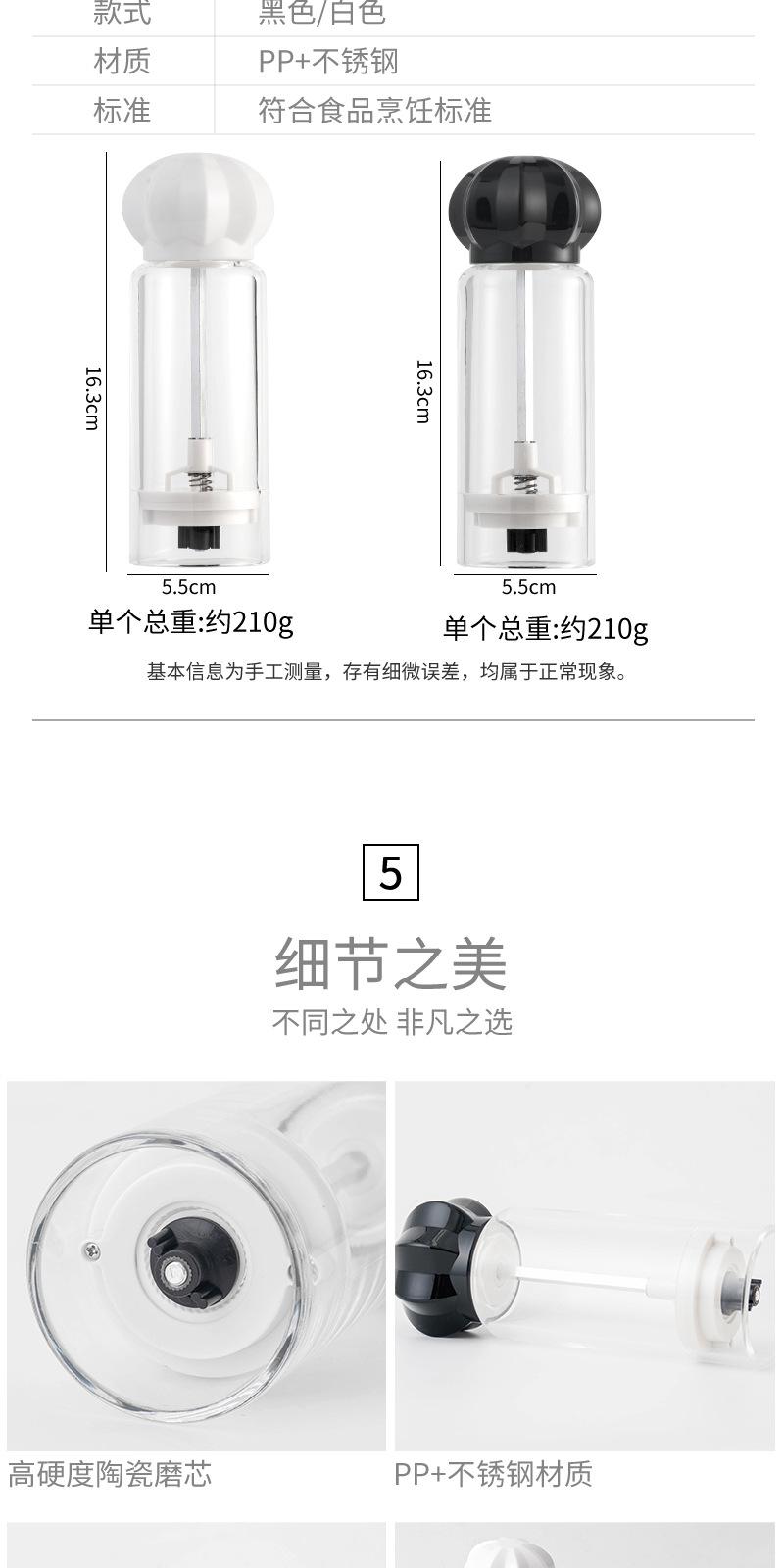 | 款式 | 黑色/白色 |
|---|---|
| 材质 | PP+不锈钢 |
| 标准 | 符合食品烹饪标准 |

16.3cm

5.5cm

单个总重:约210g

16.3cm

5.5cm

单个总重:约210g

基本信息为手工测量，存有细微误差，均属于正常现象。

5

细节之美

不同之处 非凡之选

高硬度陶瓷磨芯

PP+不锈钢材质