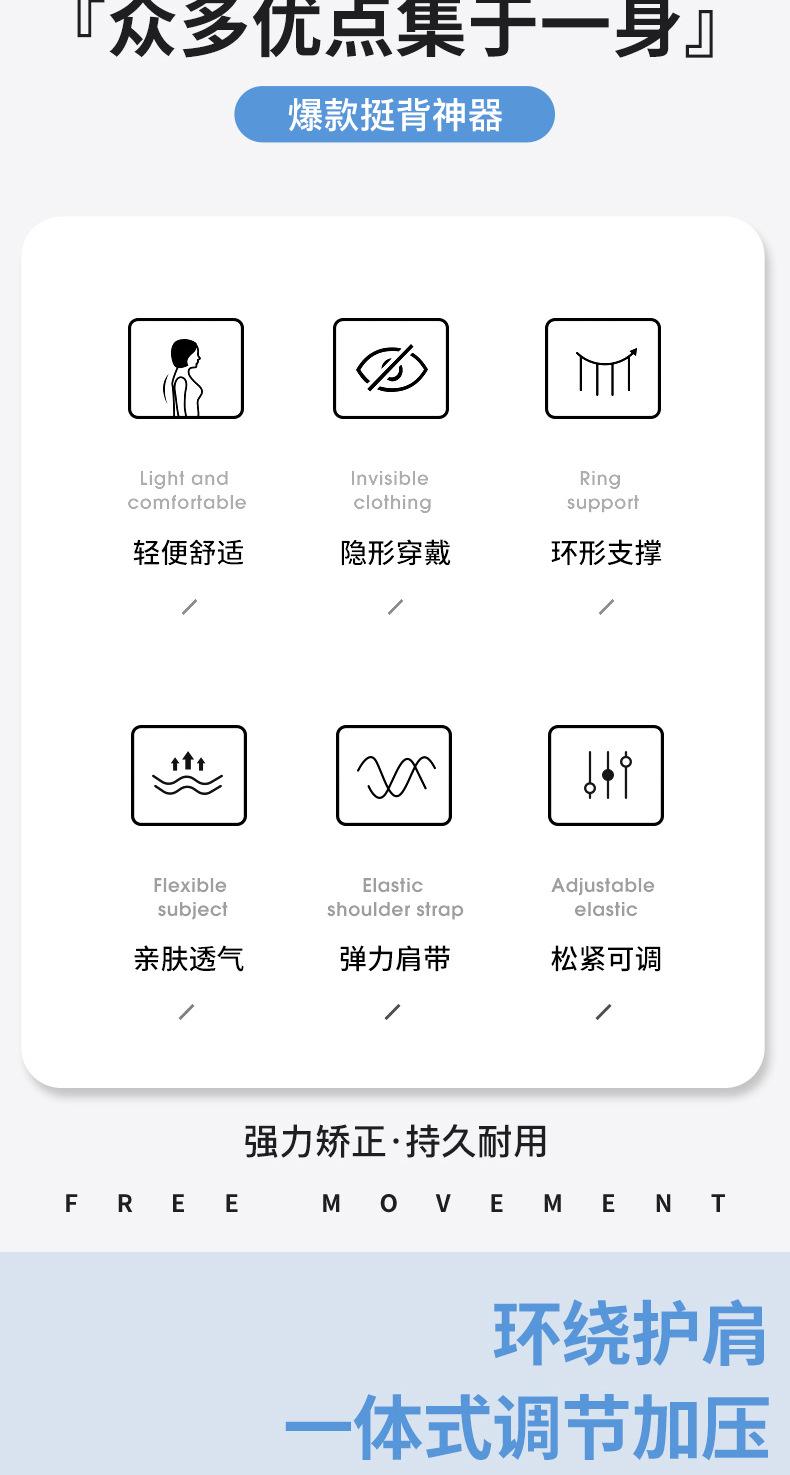 『众多优点集于一身』

爆款挺背神器

Light and comfortable

轻便舒适

/

Invisible clothing

隐形穿戴

/

Ring support

环形支撑

/

Flexible subject

亲肤透气

/

Elastic shoulder strap

弹力肩带

/

Adjustable elastic

松紧可调

/

强力矫正·持久耐用

FREE MOVEMENT

环绕护肩

一体式调节加压