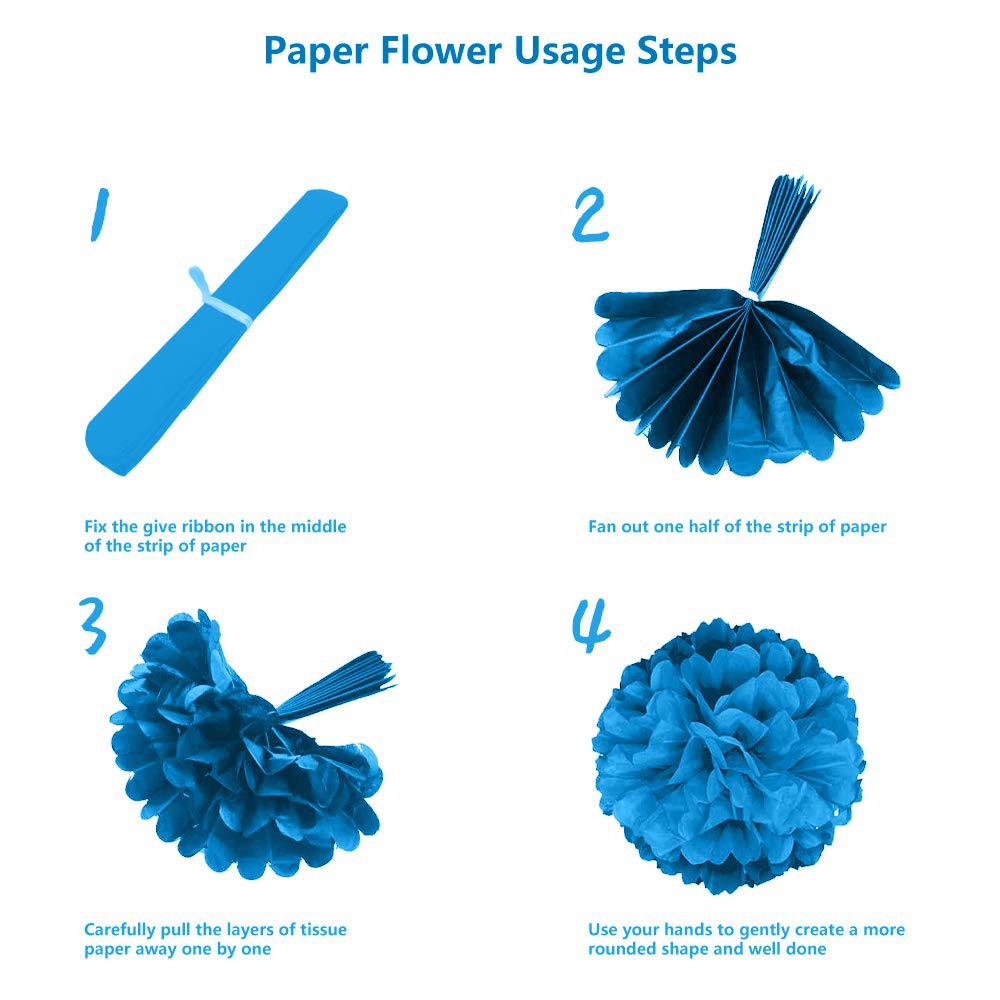 Paper Flower Usage Steps

1

Fix the give ribbon in the middle of the strip of paper

2

Fan out one half of the strip of paper

3

Carefully pull the layers of tissue paper away one by one

4

Use your hands to gently create a more rounded shape and well done