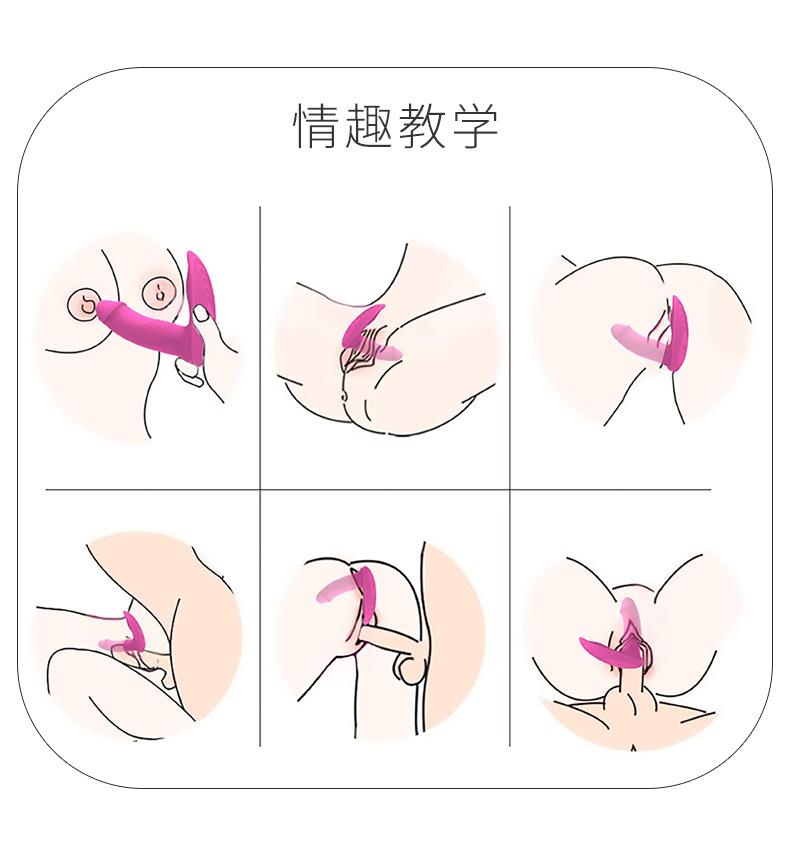 情趣教学