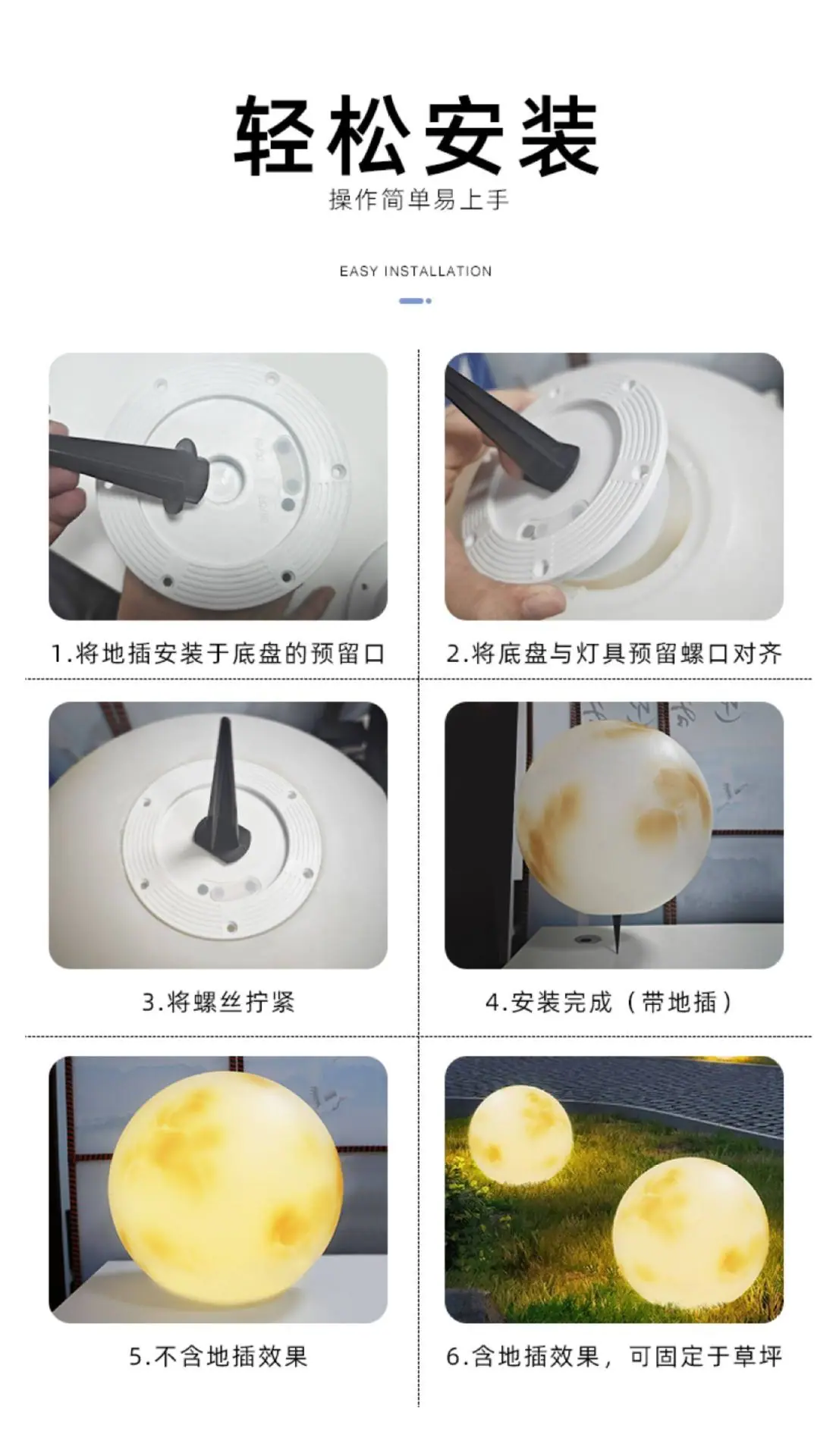 轻松安装

操作简单易上手

EASY INSTALLATION

1.将地插安装于底盘的预留口

2.将底盘与灯具预留螺口对齐

3.将螺丝拧紧

4.安装完成（带地插）

5.不含地插效果

6.含地插效果，可固定于草坪