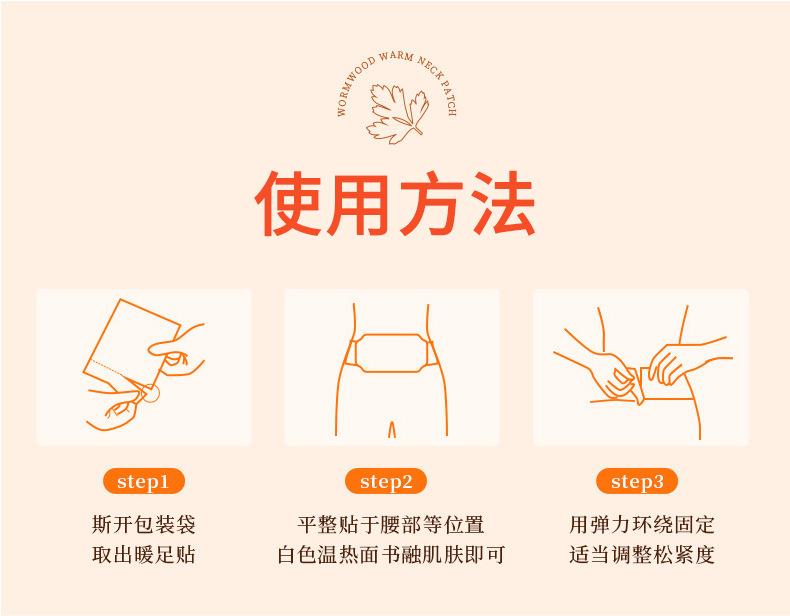 WORMWOOD WARM NECK PATCH

使用方法

step1

斯开包装袋
取出暖足贴

step2

平整贴于腰部等位置
白色温热面书融肌肤即可

step3

用弹力环绕固定
适当调整松紧度