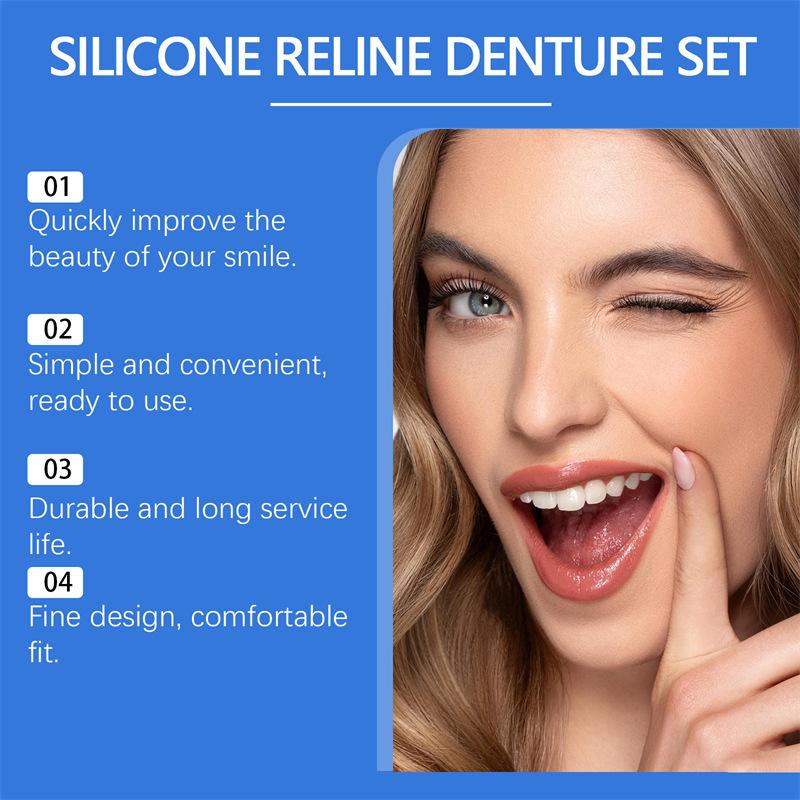 SILICONE RELINE DENTURE SET

01
Quickly improve the beauty of your smile.

02
Simple and convenient, ready to use.

03
Durable and long service life.

04
Fine design, comfortable fit.