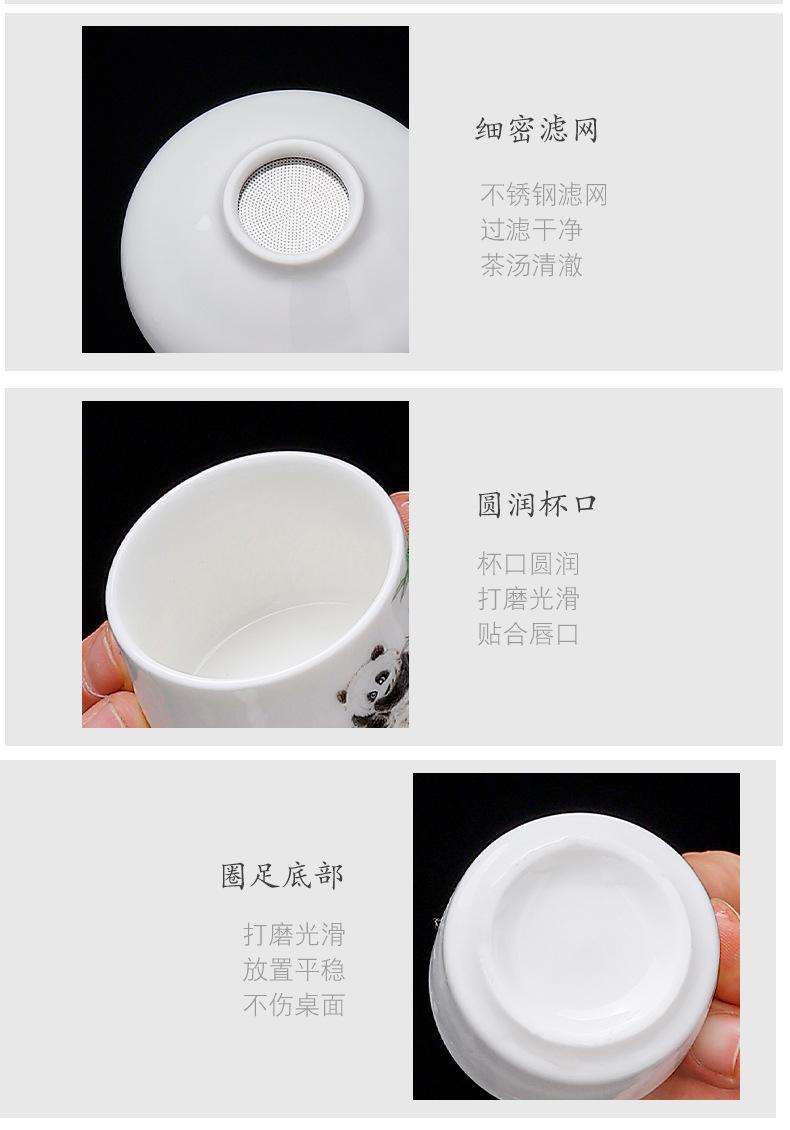 细密滤网

不锈钢滤网
过滤干净
茶汤清澈

圆润杯口

杯口圆润
打磨光滑
贴合唇口

圈足底部

打磨光滑
放置平稳
不伤桌面