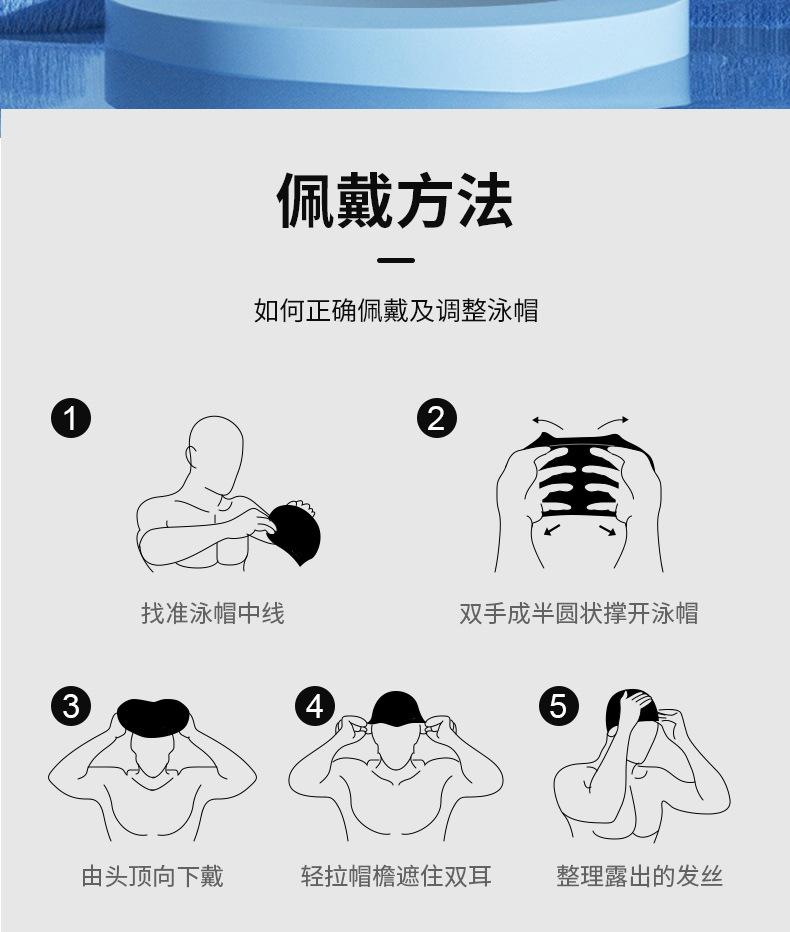 佩戴方法

如何正确佩戴及调整泳帽

1
找准泳帽中线

2
双手成半圆状撑开泳帽

3
由头顶向下戴

4
轻拉帽檐遮住双耳

5
整理露出的发丝