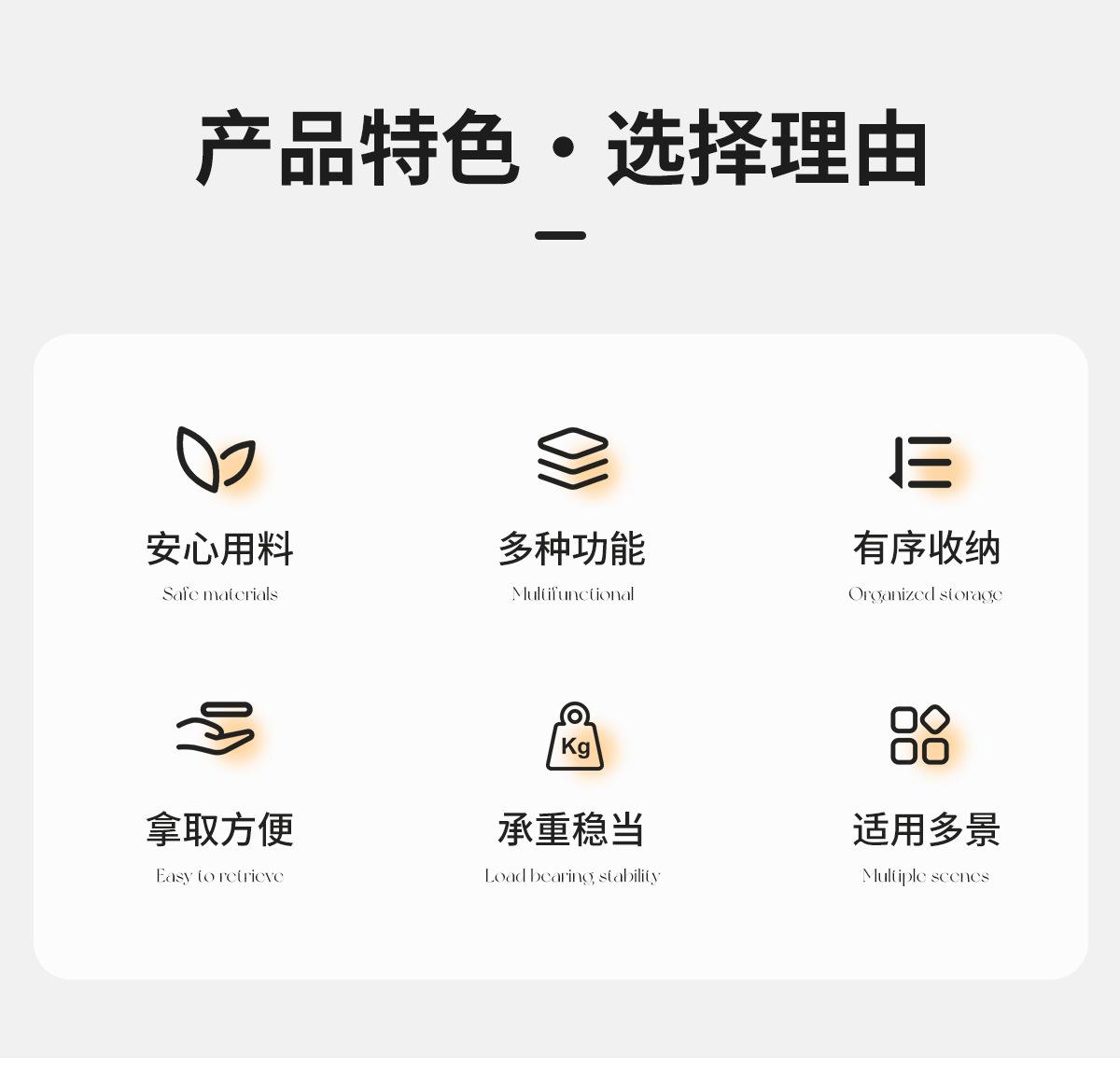 产品特色·选择理由

安心用料
Safe materials

多种功能
Multifunctional

有序收纳
Organized storage

拿取方便
Easy to retrieve

Kg

承重稳当
Load bearing stability

适用多景
Multiple scenes