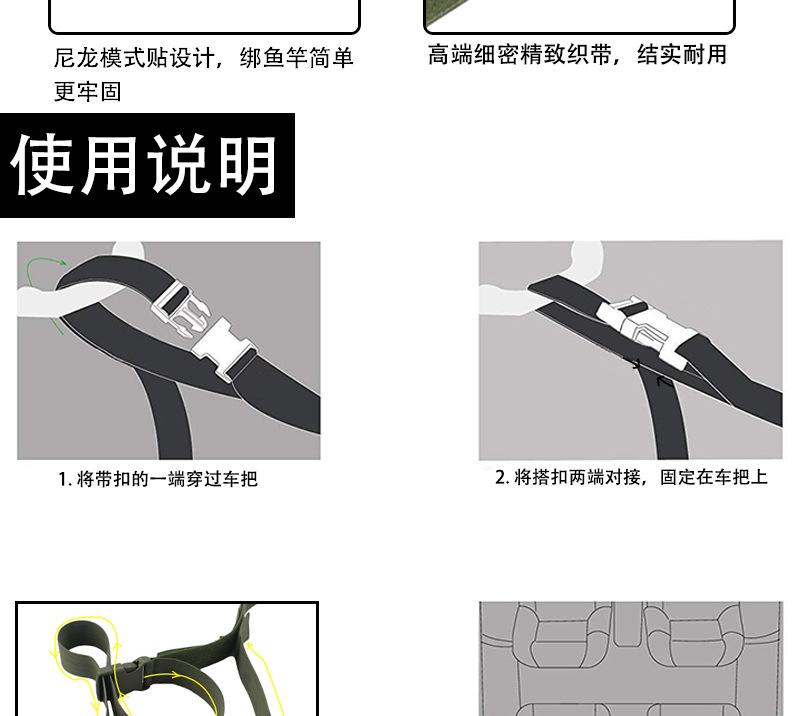 尼龙模式贴设计，绑鱼竿简单更牢固

高端细密精致织带，结实耐用

使用说明

1. 将带扣的一端穿过车把

2. 将搭扣两端对接，固定在车把上