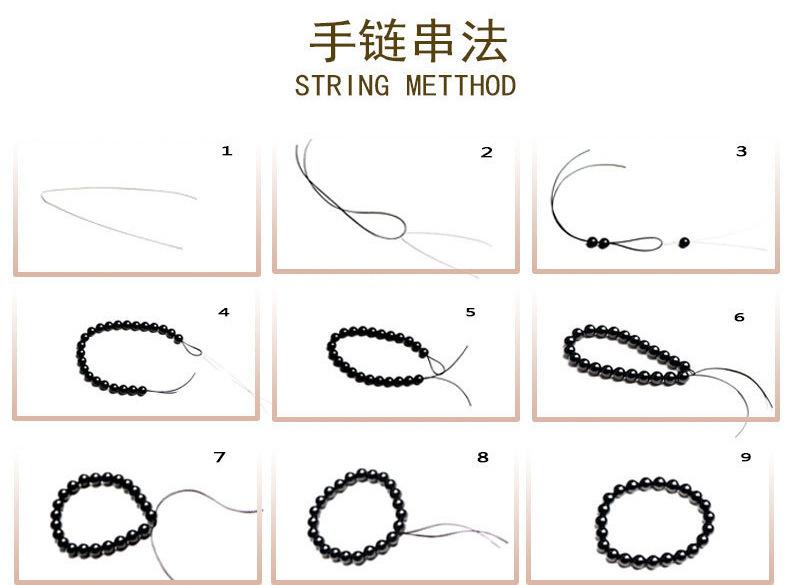 手链串法
STRING METTHOD

1

2

3

4

5

6

7

8

9