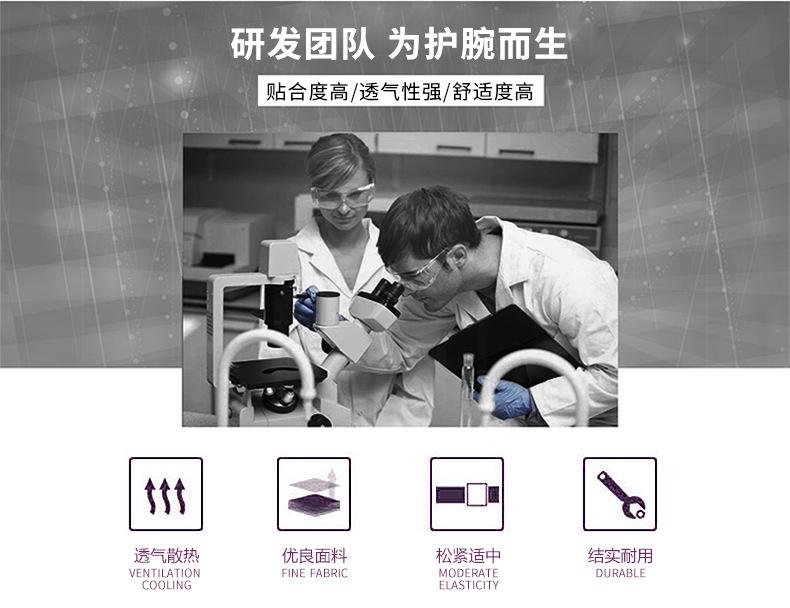 研发团队 为护腕而生

贴合度高/透气性强/舒适度高

透气散热
VENTILATION COOLING

优良面料
FINE FABRIC

松紧适中
MODERATE ELASTICITY

结实耐用
DURABLE