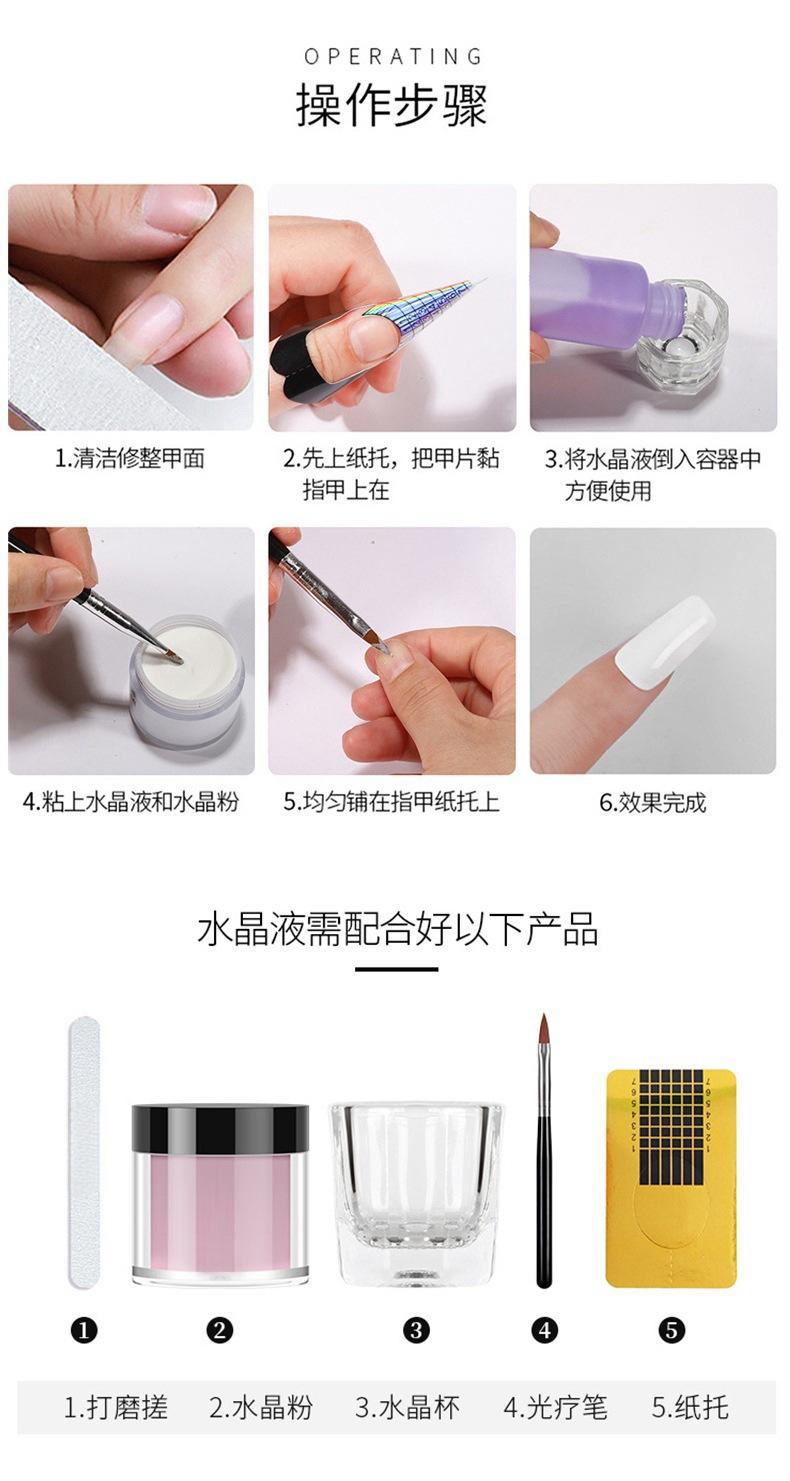 OPERATING
操作步骤

1.清洁修整甲面

2.先上纸托，把甲片黏指甲上在

3.将水晶液倒入容器中方便使用

4.粘上水晶液和水晶粉

5.均匀铺在指甲纸托上

6.效果完成

水晶液需配合好以下产品

❶ ❷ ❸ ❹ ❺

1.打磨搓 2.水晶粉 3.水晶杯 4.光疗笔 5.纸托