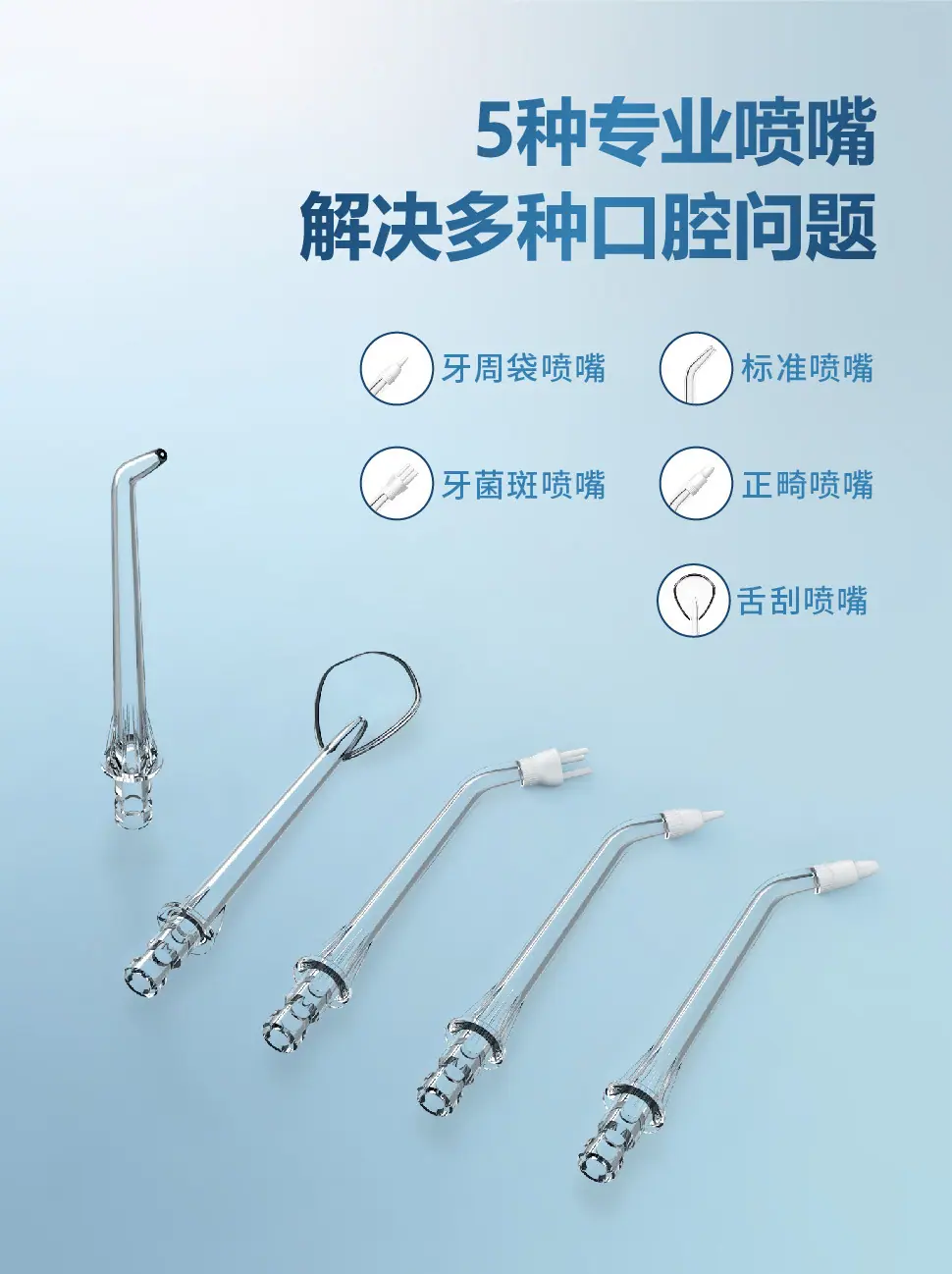 5种专业喷嘴
解决多种口腔问题

牙周袋喷嘴
标准喷嘴
牙菌斑喷嘴
正畸喷嘴
舌刮喷嘴