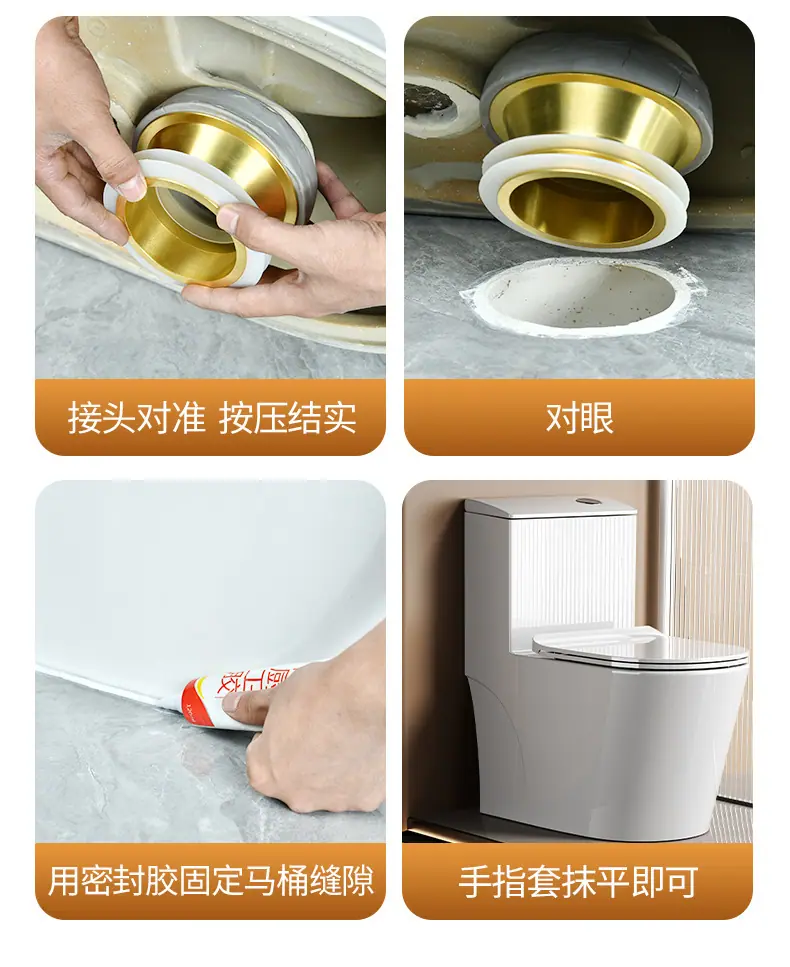 接头对准 按压结实

对眼

用密封胶固定马桶缝隙

手指套抹平即可