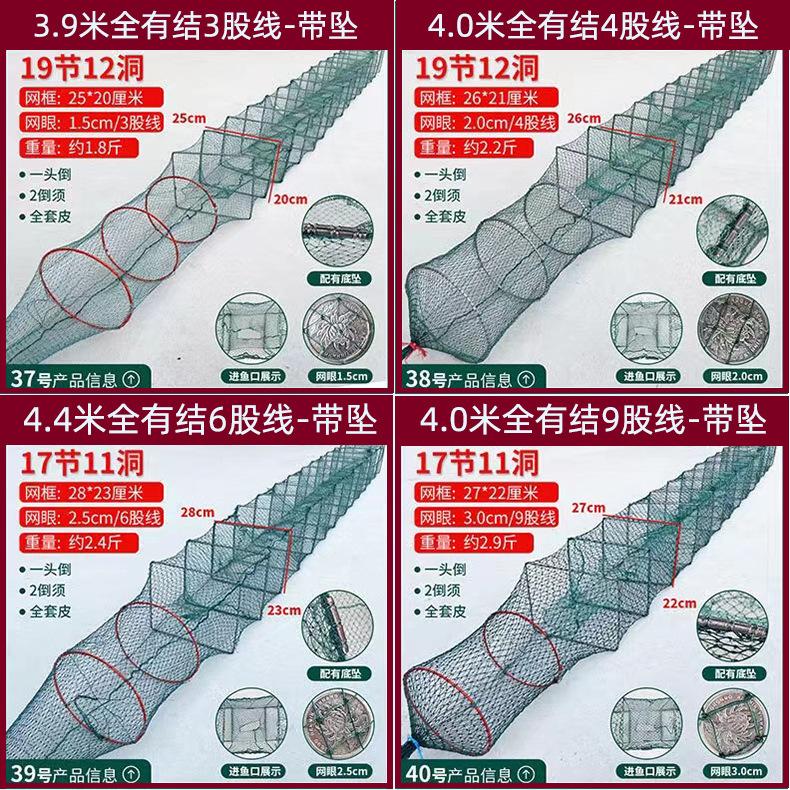 3.9米全有结3股线-带坠

19节12洞

网框：25*20厘米

网眼：1.5cm/3股线

重量：约1.8斤

• 一头倒
• 2倒须
• 全套皮

25cm

20cm

配有底坠

进鱼口展示

网眼1.5cm

37号产品信息

4.0米全有结4股线-带坠

19节12洞

网框：26*21厘米

网眼：2.0cm/4股线

重量：约2.2斤

• 一头倒
• 2倒须
• 全套皮

26cm

21cm

配有底坠

进鱼口展示

网眼2.0cm

38号产品信息

4.4米全有结6股线-带坠

17节11洞

网框：28*23厘米

网眼：2.5cm/6股线

重量：约2.4斤

• 一头倒
• 2倒须
• 全套皮

28cm

23cm

配有底坠

进鱼口展示

网眼2.5cm

39号产品信息

4.0米全有结9股线-带坠

17节11洞

网框：27*22厘米

网眼：3.0cm/9股线

重量：约2.9斤

• 一头倒
• 2倒须
• 全套皮

27cm

22cm

配有底坠

进鱼口展示

网眼3.0cm

40号产品信息