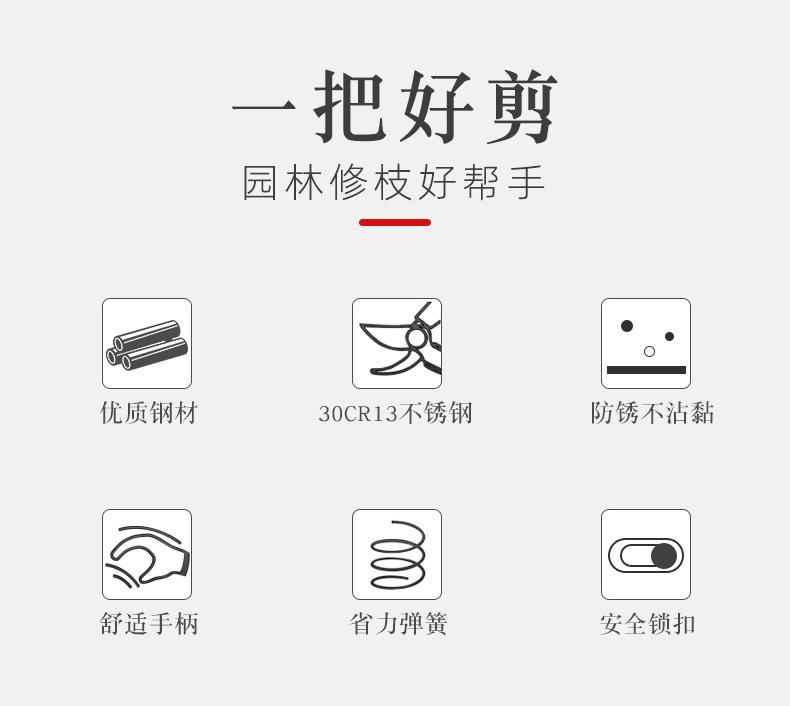 一把好剪

园林修枝好帮手

优质钢材

30CR13不锈钢

防锈不沾黏

舒适手柄

省力弹簧

安全锁扣