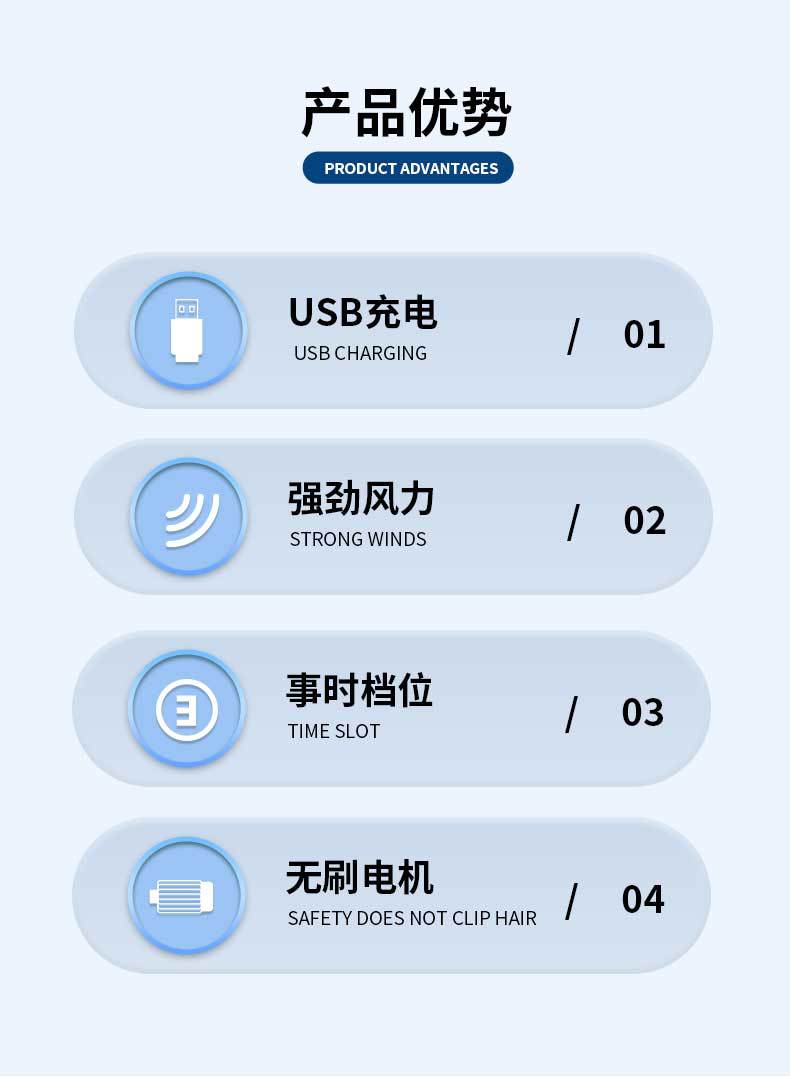 产品优势

PRODUCT ADVANTAGES

USB充电
USB CHARGING
/ 01

强劲风力
STRONG WINDS
/ 02

事时档位
TIME SLOT
/ 03

无刷电机
SAFETY DOES NOT CLIP HAIR
/ 04