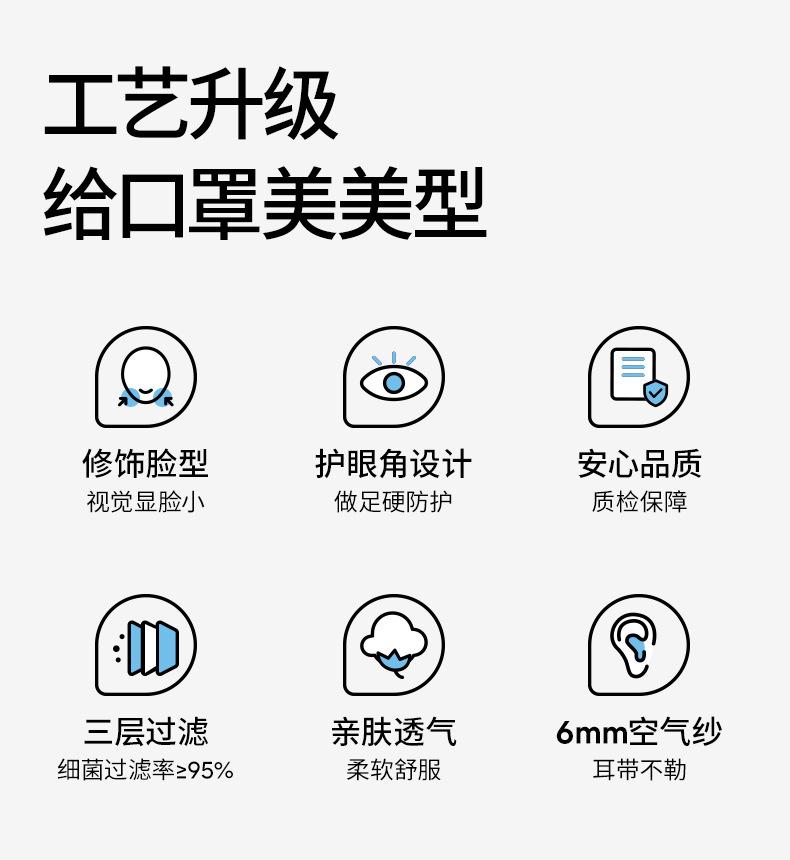 工艺升级
给口罩美美型

修饰脸型
视觉显脸小

护眼角设计
做足硬防护

安心品质
质检保障

三层过滤
细菌过滤率≥95%

亲肤透气
柔软舒服

6mm空气纱
耳带不勒