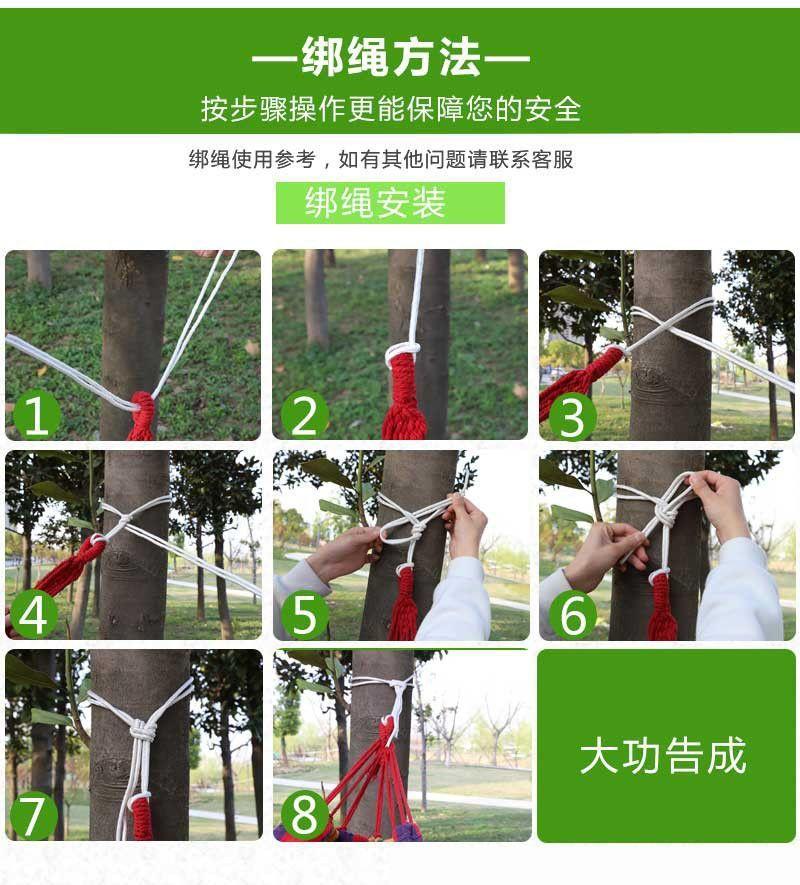 —绑绳方法—

按步骤操作更能保障您的安全

绑绳使用参考，如有其他问题请联系客服

绑绳安装

1

2

3

4

5

6

7

8

大功告成