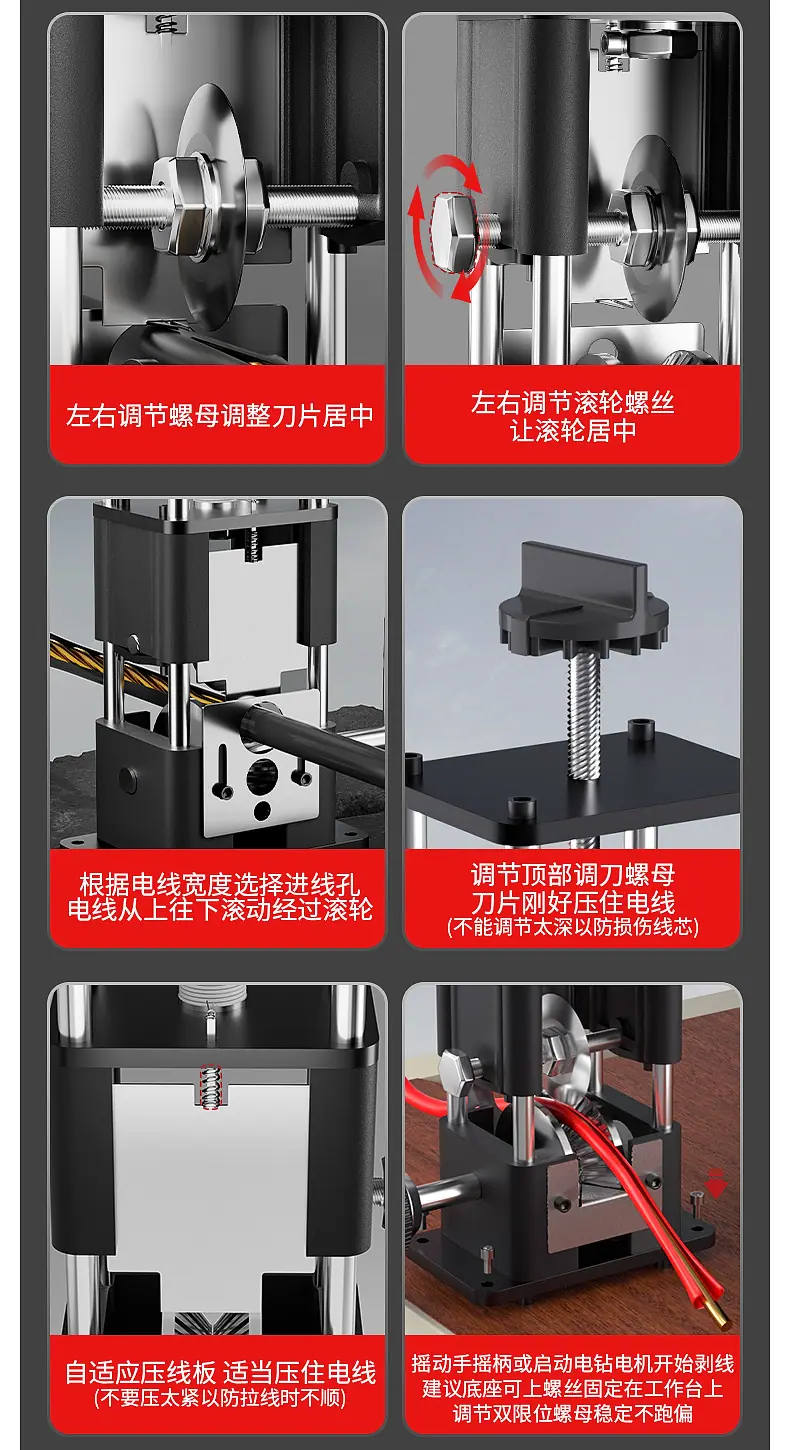 左右调节螺母调整刀片居中

左右调节滚轮螺丝
让滚轮居中

根据电线宽度选择进线孔
电线从上往下滚动经过滚轮

调节顶部调刀螺母
刀片刚好压住电线
(不能调节太深以防损伤线芯)

自适应压线板 适当压住电线
(不要压太紧以防拉线时不顺)

摇动手摇柄或启动电钻电机开始剥线
建议底座可上螺丝固定在工作台上
调节双限位螺母稳定不跑偏