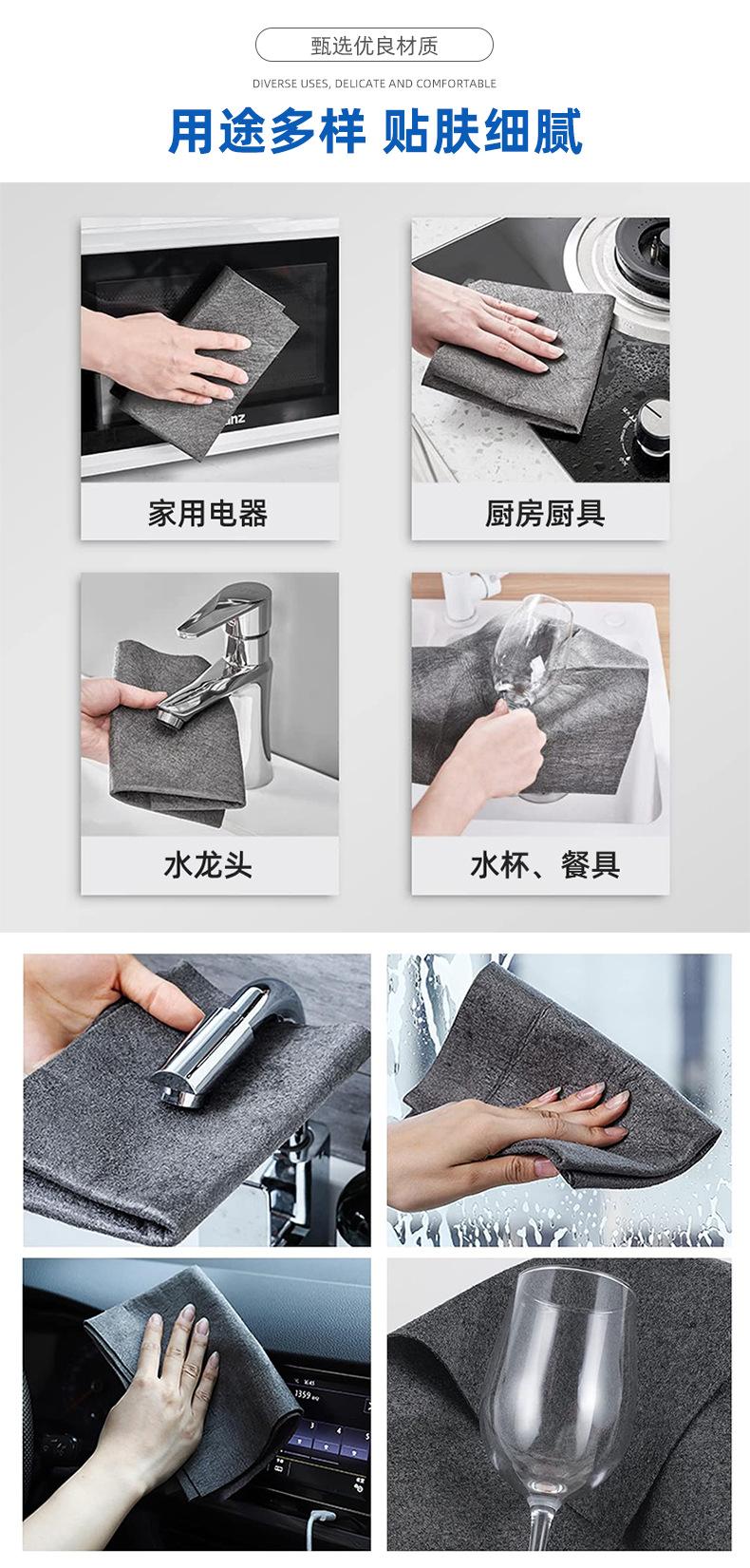 甄选优良材质

DIVERSE USES, DELICATE AND COMFORTABLE

用途多样 贴肤细腻

家用电器

厨房厨具

水龙头

水杯、餐具