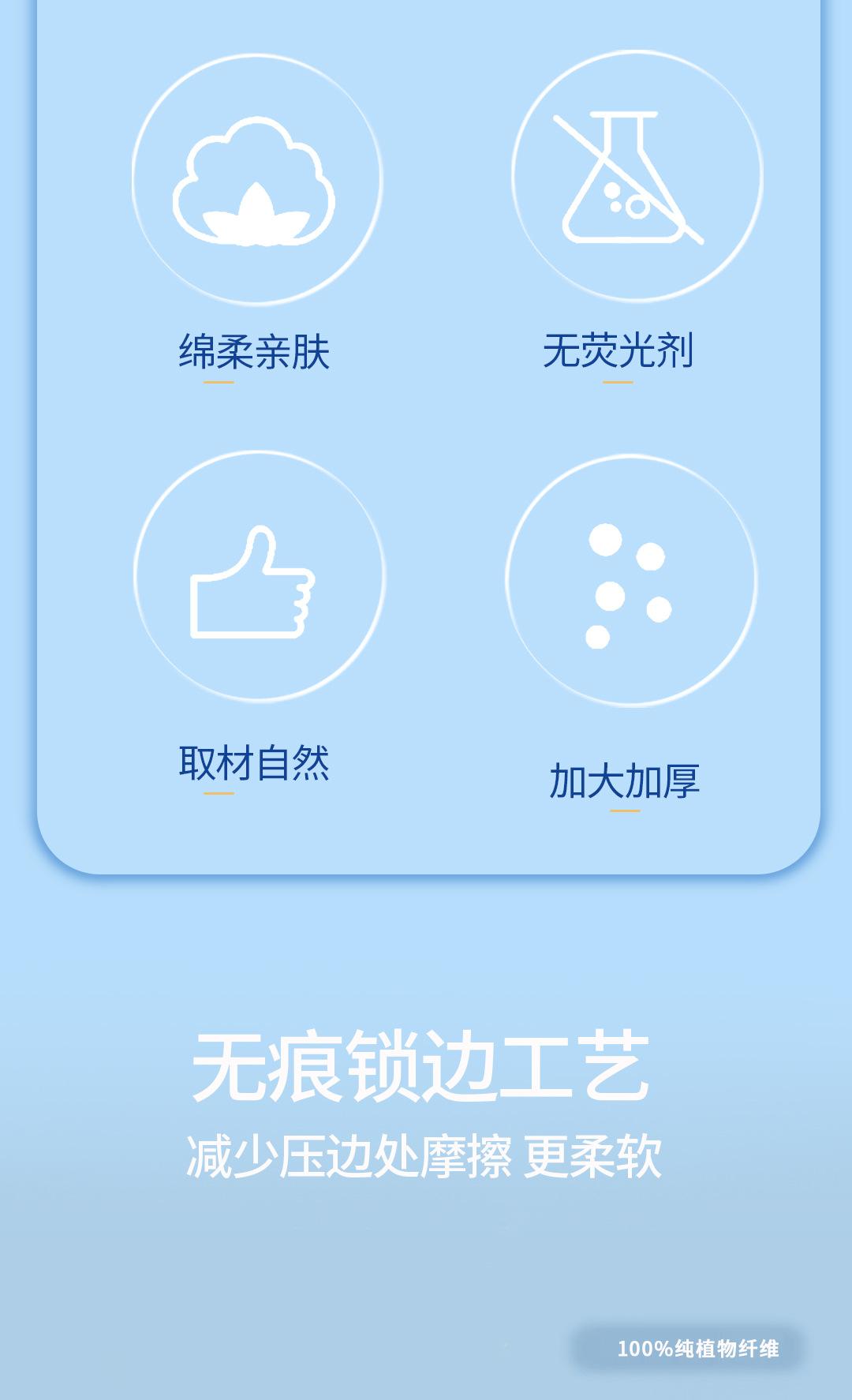 绵柔亲肤

无荧光剂

取材自然

加大加厚

无痕锁边工艺

减少压边处摩擦 更柔软

100%纯植物纤维