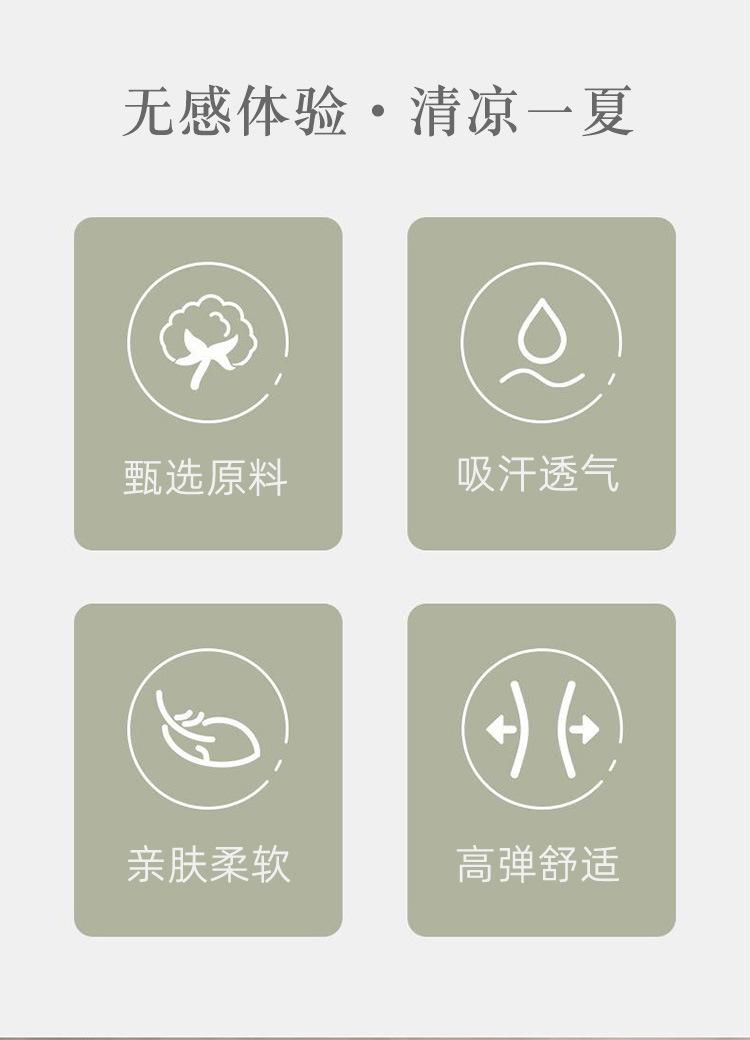 无感体验·清凉一夏

甄选原料

吸汗透气

亲肤柔软

高弹舒适