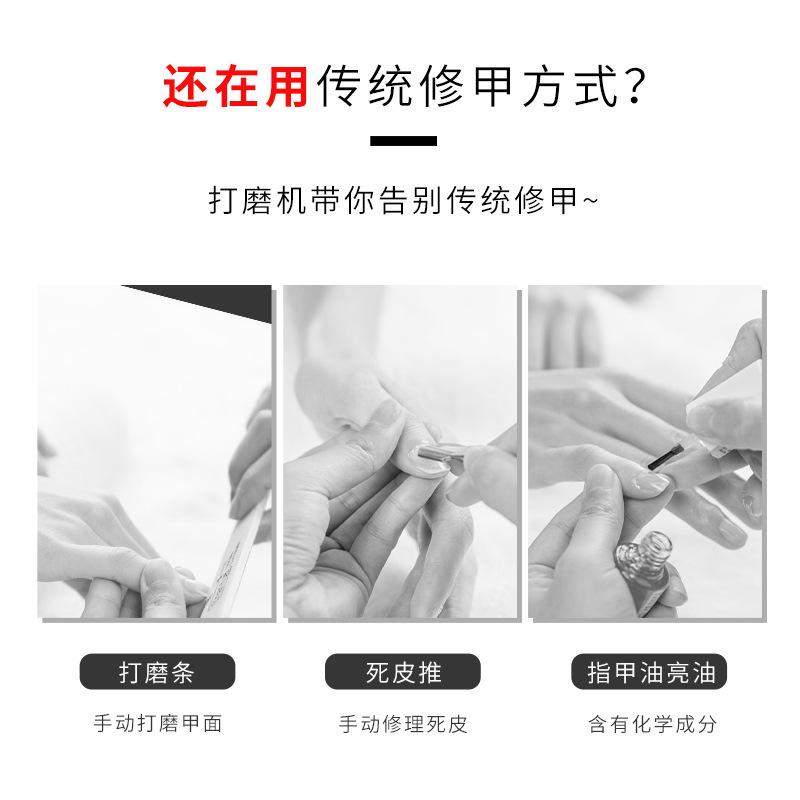 还在用传统修甲方式?

打磨机带你告别传统修甲~

打磨条

手动打磨甲面

死皮推

手动修理死皮

指甲油亮油

含有化学成分