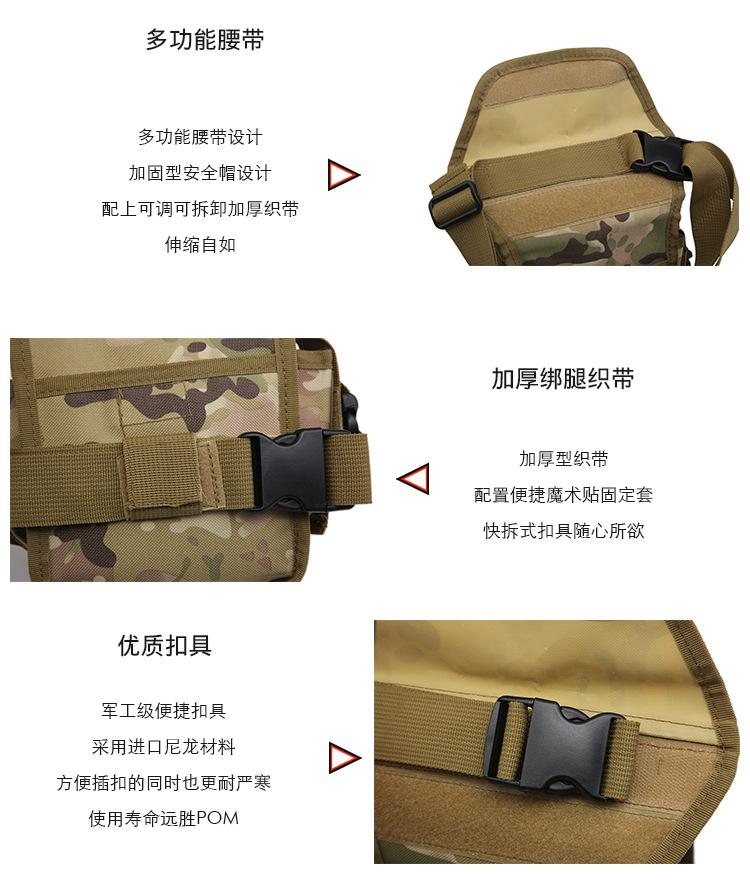 多功能腰带

多功能腰带设计
加固型安全帽设计
配上可调可拆卸加厚织带
伸缩自如

加厚绑腿织带

加厚型织带
配置便捷魔术贴固定套
快拆式扣具随心所欲

优质扣具

军工级便捷扣具
采用进口尼龙材料
方便插扣的同时也更耐严寒
使用寿命远胜POM