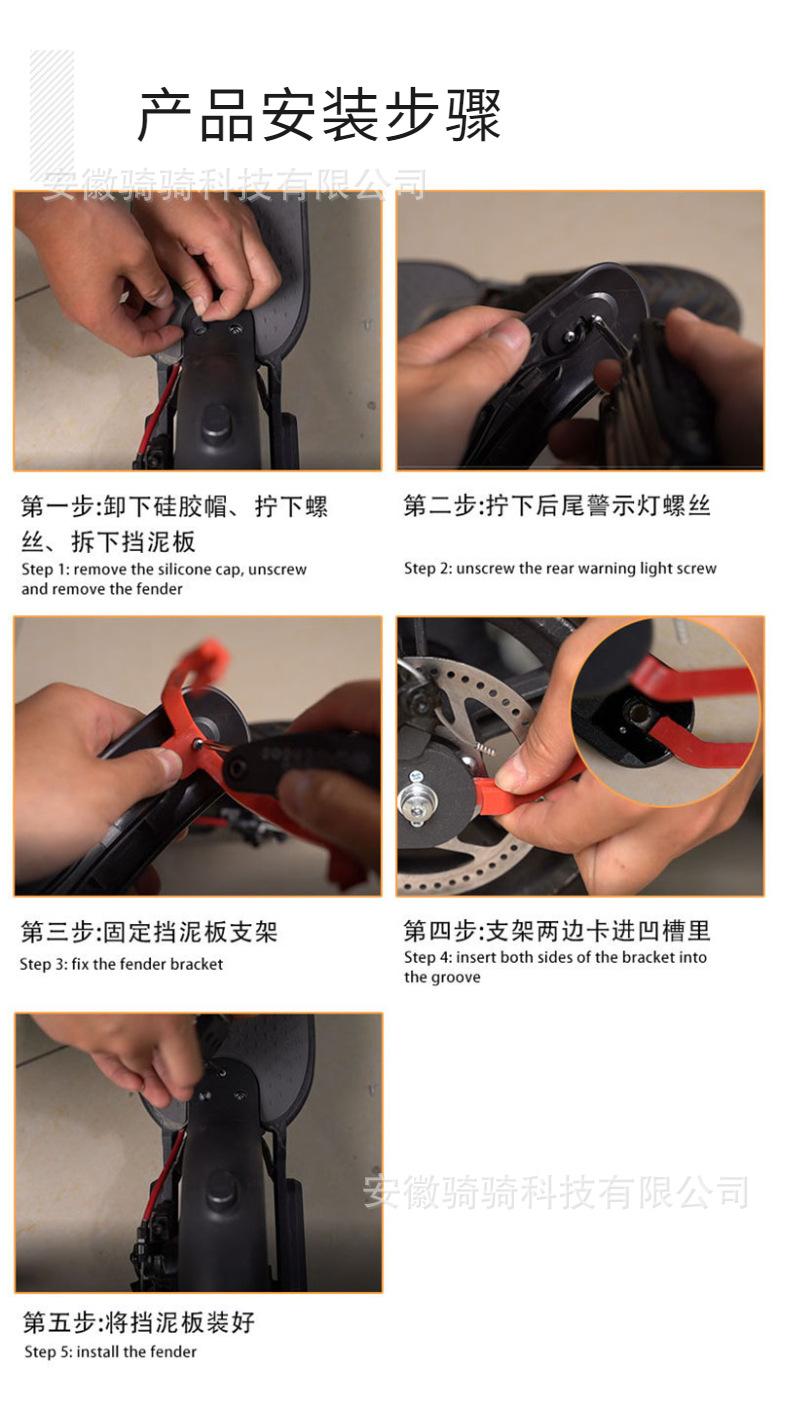 产品安装步骤

安徽骑骑科技有限公司

第一步:卸下硅胶帽、拧下螺丝、拆下挡泥板
Step 1: remove the silicone cap, unscrew and remove the fender

第二步:拧下后尾警示灯螺丝
Step 2: unscrew the rear warning light screw

第三步:固定挡泥板支架
Step 3: fix the fender bracket

第四步:支架两边卡进凹槽里
Step 4: insert both sides of the bracket into the groove

安徽骑骑科技有限公司

第五步:将挡泥板装好
Step 5: install the fender