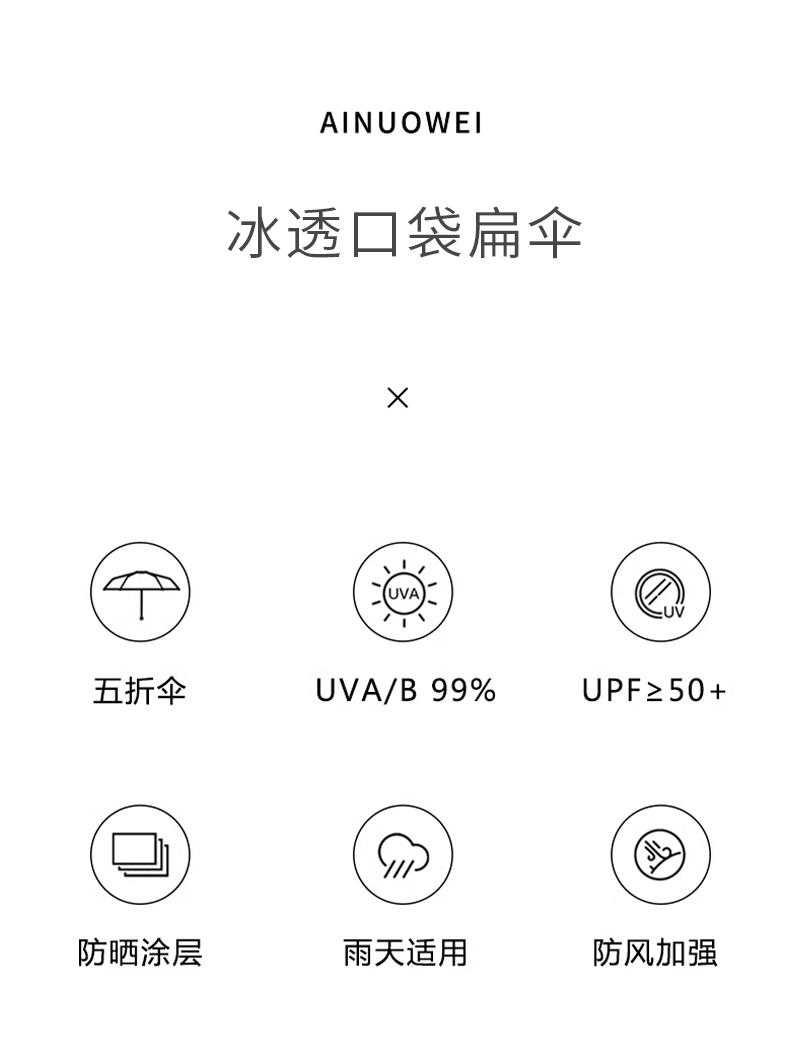 AINUOWEI

冰透口袋扁伞

×

UVA

UV

五折伞

UVA/B 99%

UPF≥50+

防晒涂层

雨天适用

防风加强