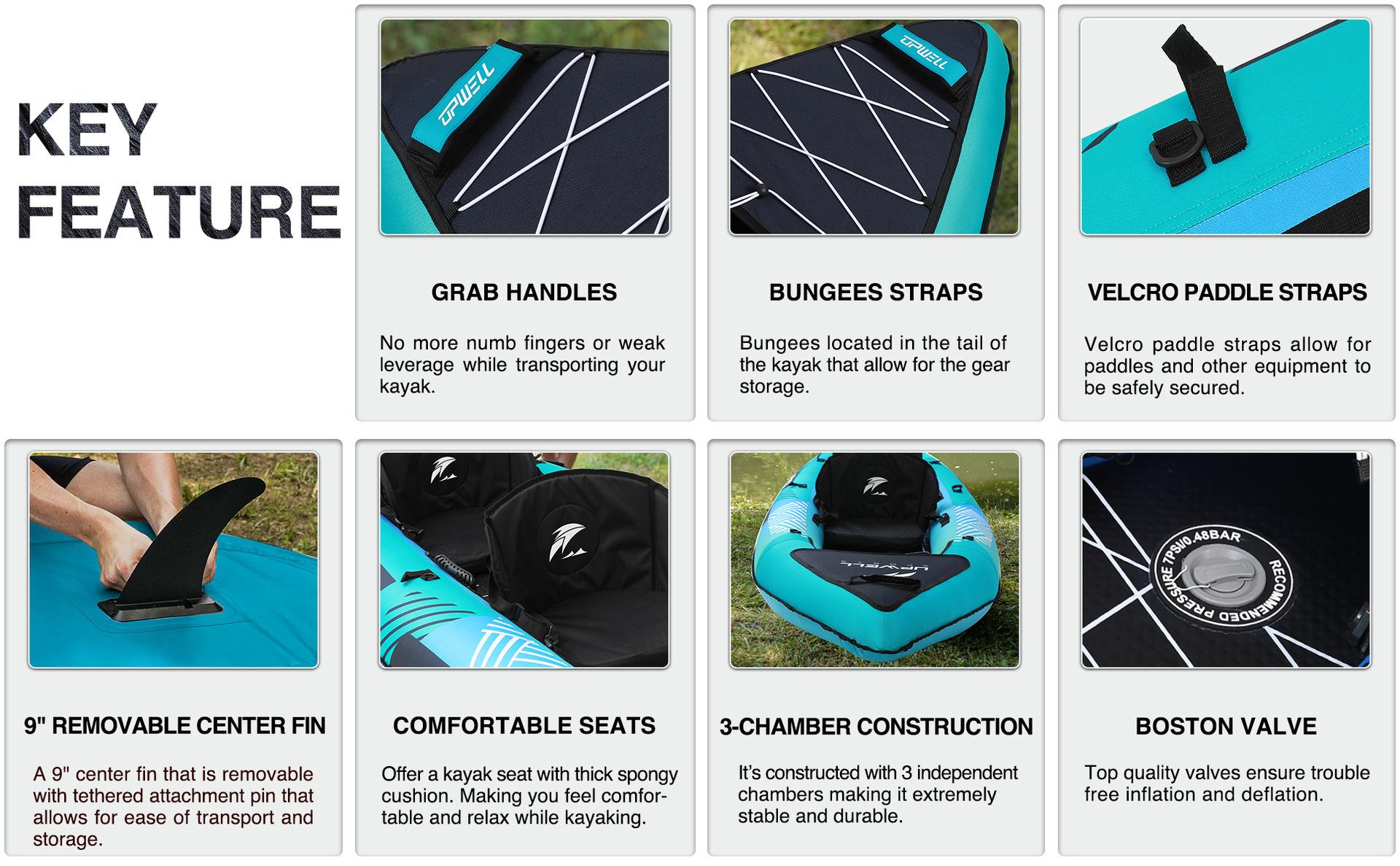 KEY FEATURE

UPWELL

GRAB HANDLES

No more numb fingers or weak leverage while transporting your kayak.

UPWELL

BUNGEES STRAPS

Bungees located in the tail of the kayak that allow for the gear storage.

VELCRO PADDLE STRAPS

Velcro paddle straps allow for paddles and other equipment to be safely secured.

9" REMOVABLE CENTER FIN

A 9" center fin that is removable with tethered attachment pin that allows for ease of transport and storage.

COMFORTABLE SEATS

Offer a kayak seat with thick spongy cushion. Making you feel comfortable and relax while kayaking.

UPWELL

3-CHAMBER CONSTRUCTION

It's constructed with 3 independent chambers making it extremely stable and durable.

RECOMMENDED PRESSURE 7PSI/0.48BAR

BOSTON VALVE

Top quality valves ensure trouble free inflation and deflation.