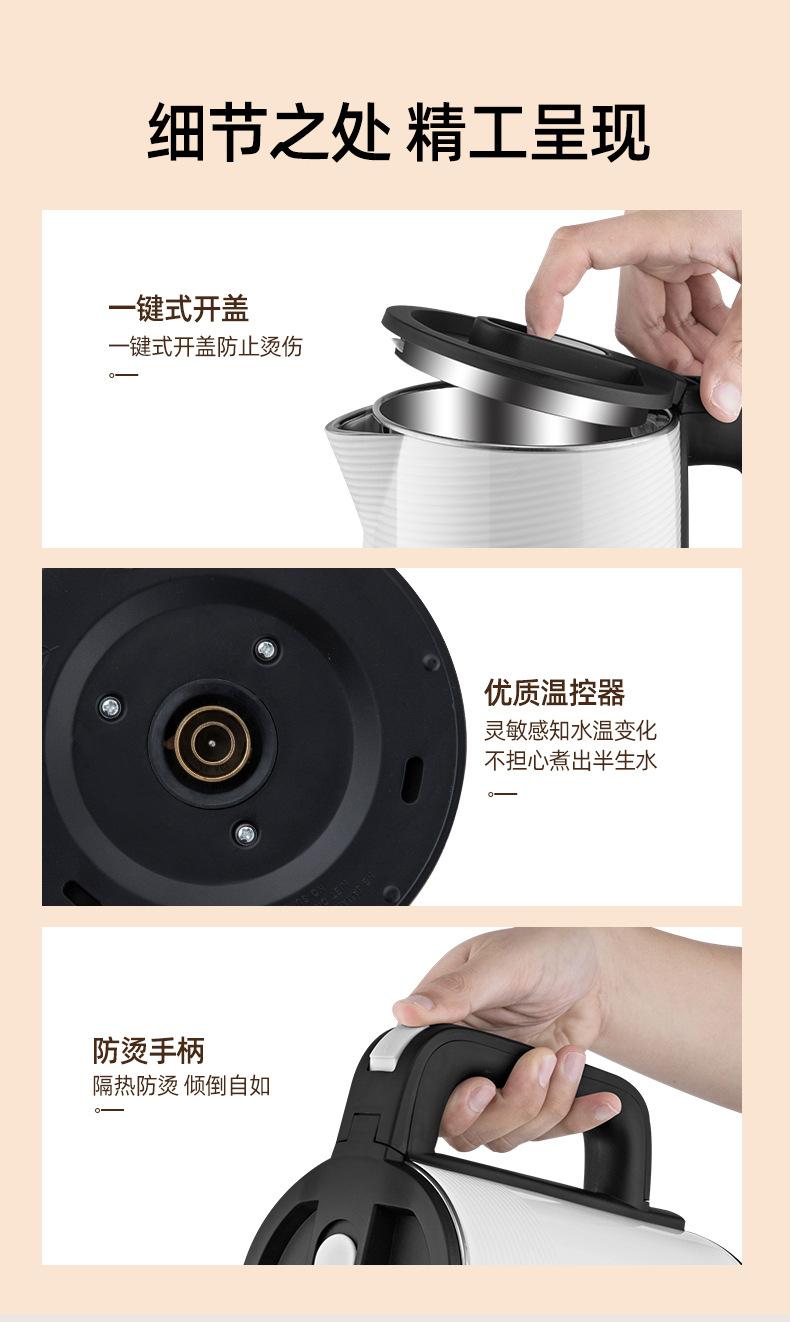 细节之处 精工呈现

一键式开盖

一键式开盖防止烫伤

优质温控器

灵敏感知水温变化
不担心煮出半生水

防烫手柄

隔热防烫 倾倒自如