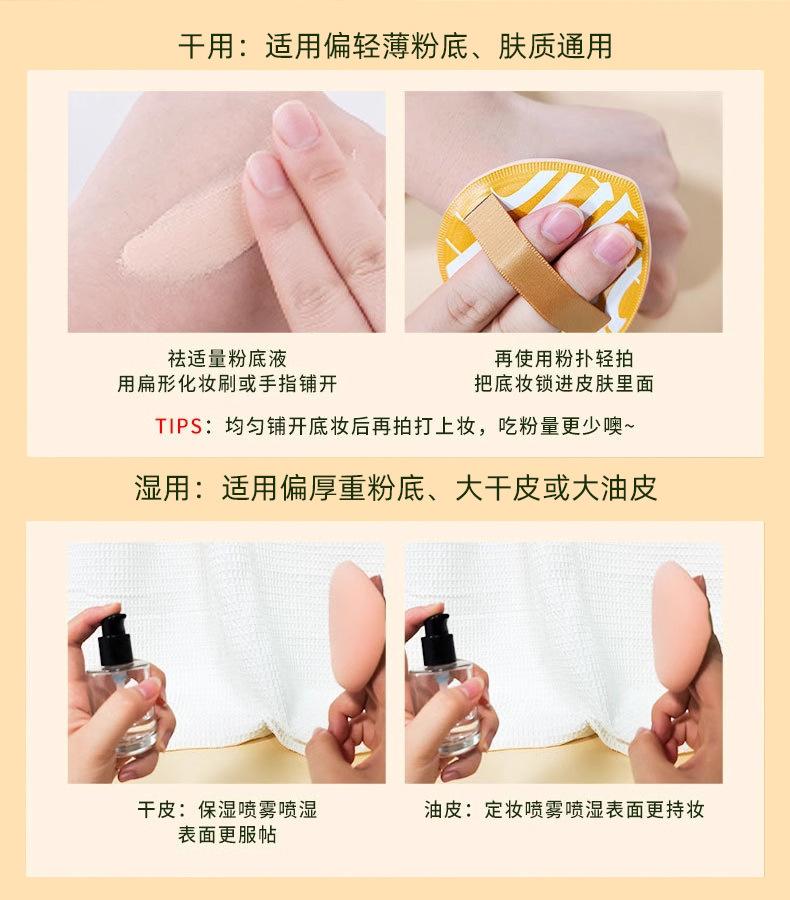 干用：适用偏轻薄粉底、肤质通用

祛适量粉底液
用扁形化妆刷或手指铺开

再使用粉扑轻拍
把底妆锁进皮肤里面

TIPS：均匀铺开底妆后再拍打上妆，吃粉量更少噢~

湿用：适用偏厚重粉底、大干皮或大油皮

干皮：保湿喷雾喷湿
表面更服帖

油皮：定妆喷雾喷湿表面更持妆