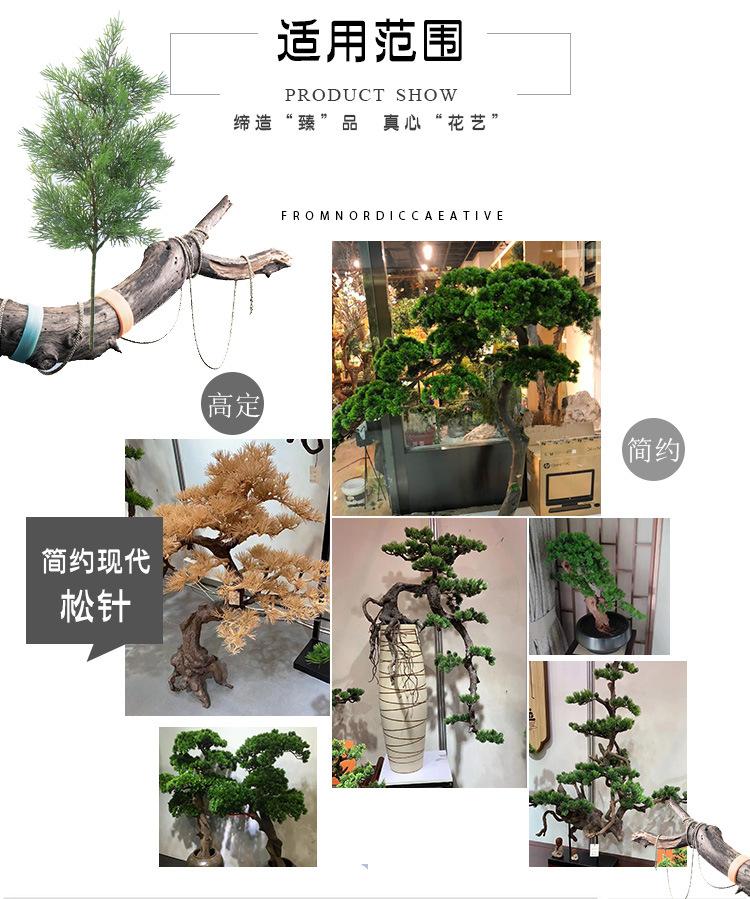 适用范围

PRODUCT SHOW

缔造“臻”品 真心“花艺”

FROMNORDICCAEATIVE

高定

简约

简约现代
松针