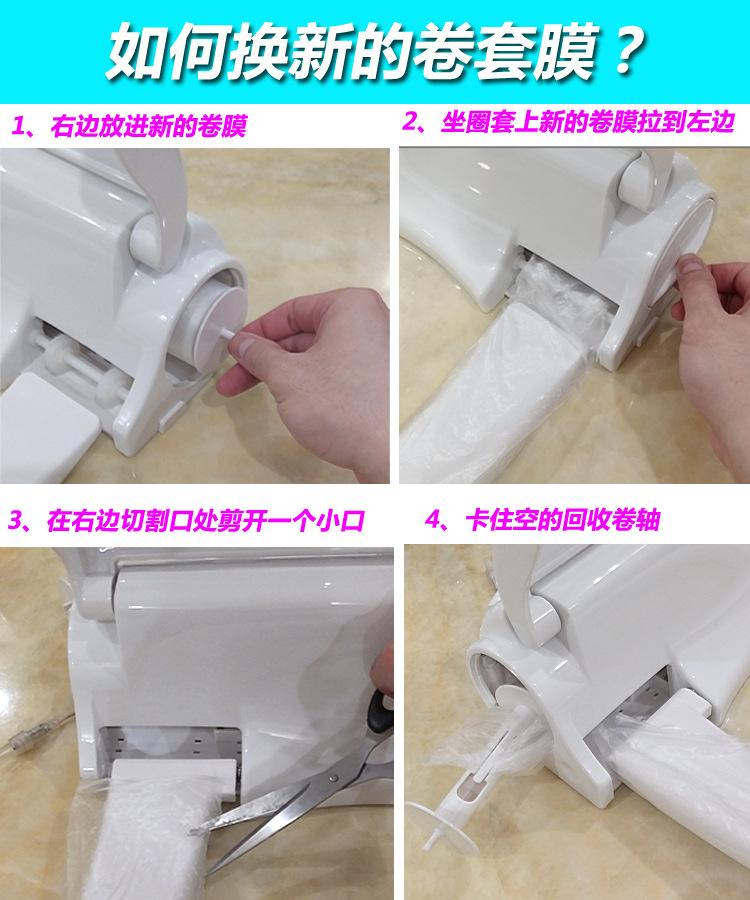 如何换新的卷套膜？

1、右边放进新的卷膜

2、坐圈套上新的卷膜拉到左边

3、在右边切割口处剪开一个小口

4、卡住空的回收卷轴