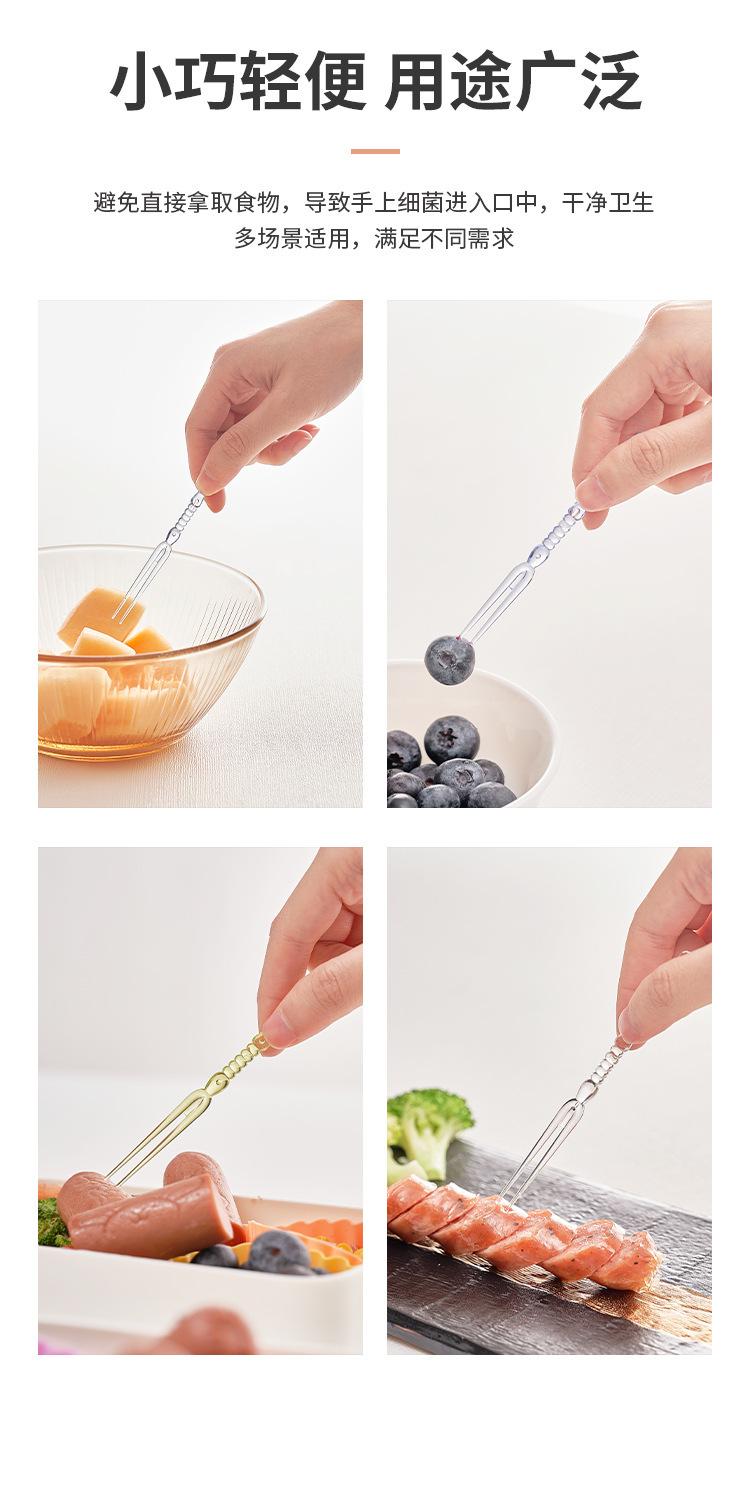 小巧轻便 用途广泛

避免直接拿取食物，导致手上细菌进入口中，干净卫生
多场景适用，满足不同需求