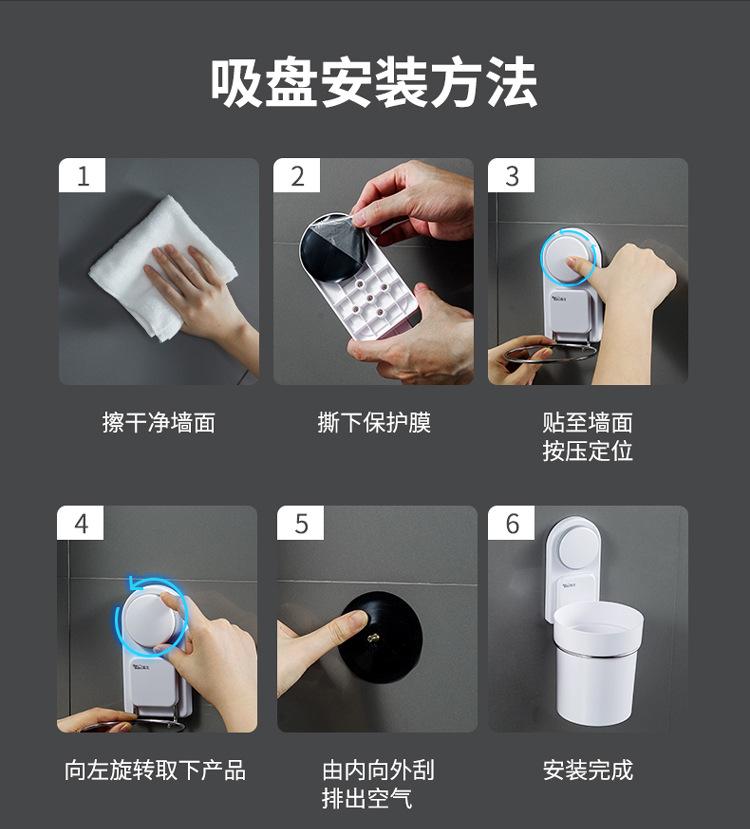 吸盘安装方法

1

擦干净墙面

2

撕下保护膜

3

贴至墙面
按压定位

4

向左旋转取下产品

5

由内向外刮
排出空气

6

安装完成