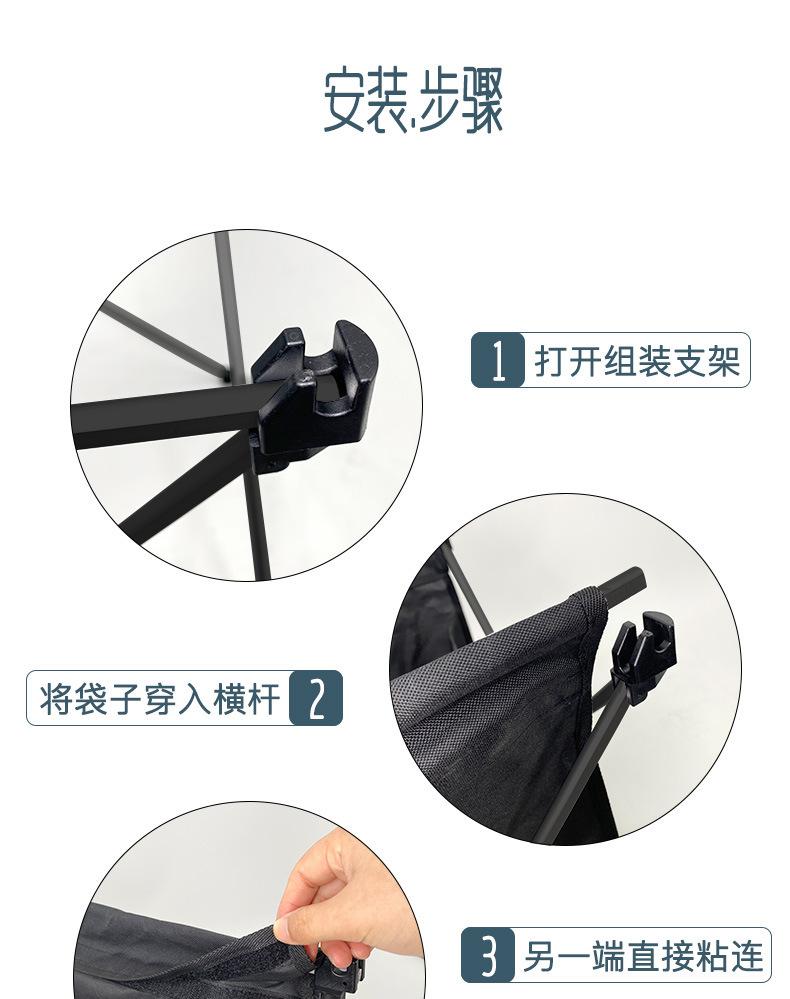 安装步骤

1 打开组装支架

将袋子穿入横杆 2

3 另一端直接粘连