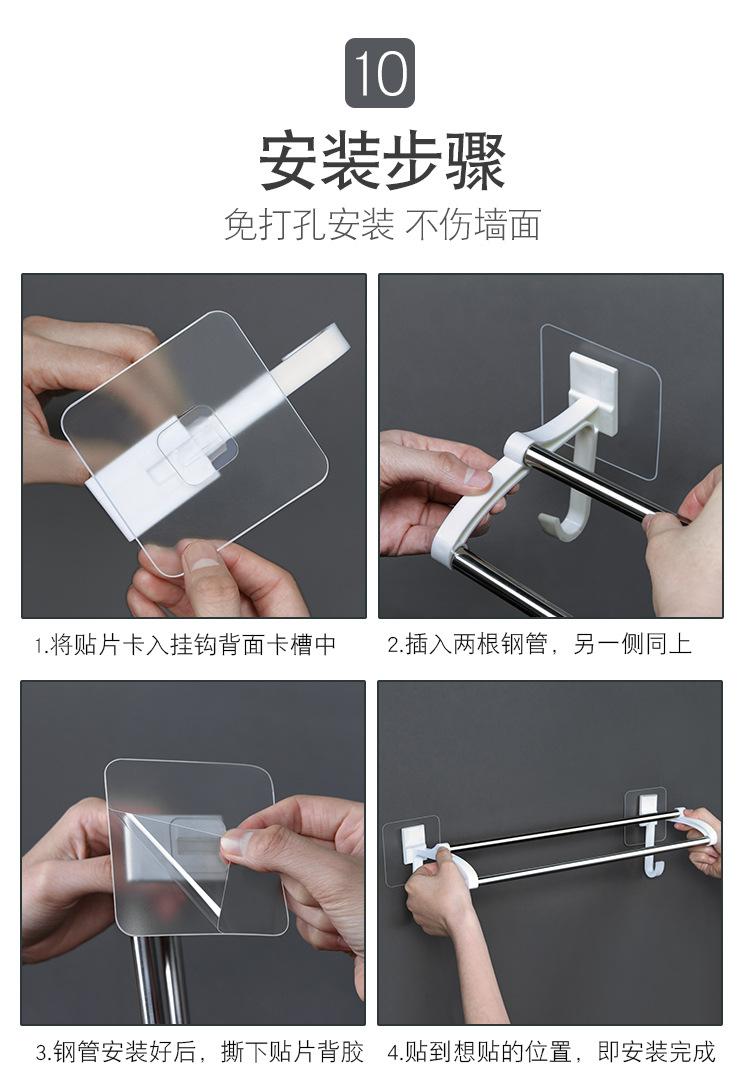 10

安装步骤

免打孔安装 不伤墙面

1.将贴片卡入挂钩背面卡槽中

2.插入两根钢管，另一侧同上

3.钢管安装好后，撕下贴片背胶

4.贴到想贴的位置，即安装完成