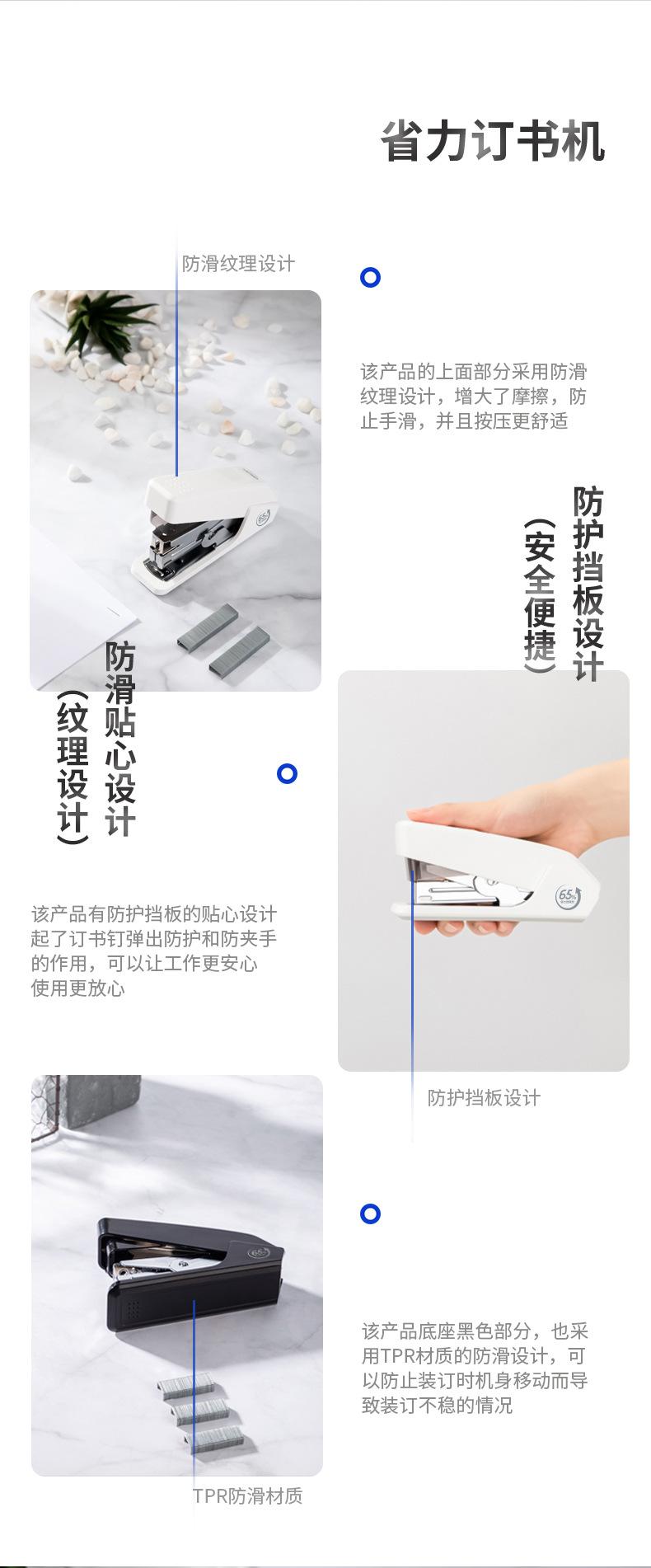 省力订书机

防滑纹理设计

该产品的上面部分采用防滑纹理设计，增大了摩擦，防止手滑，并且按压更舒适

防护挡板设计

（安全便捷）

防滑贴心设计

（纹理设计）

该产品有防护挡板的贴心设计起了订书钉弹出防护和防夹手的作用，可以让工作更安心使用更放心

防护挡板设计

该产品底座黑色部分，也采用TPR材质的防滑设计，可以防止装订时机身移动而导致装订不稳的情况

TPR防滑材质