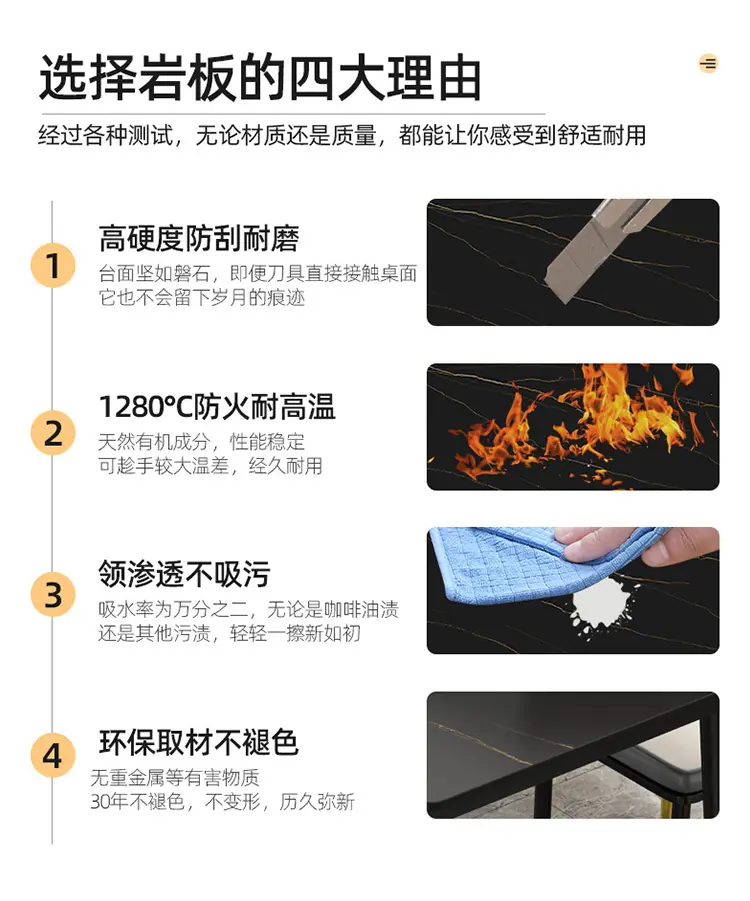 选择岩板的四大理由

经过各种测试，无论材质还是质量，都能让你感受到舒适耐用

1
高硬度防刮耐磨
台面坚如磐石，即便刀具直接接触桌面
它也不会留下岁月的痕迹

2
1280°C防火耐高温
天然有机成分，性能稳定
可趁手较大温差，经久耐用

3
领渗透不吸污
吸水率为万分之二，无论是咖啡油渍
还是其他污渍，轻轻一擦新如初

4
环保取材不褪色
无重金属等有害物质
30年不褪色，不变形，历久弥新