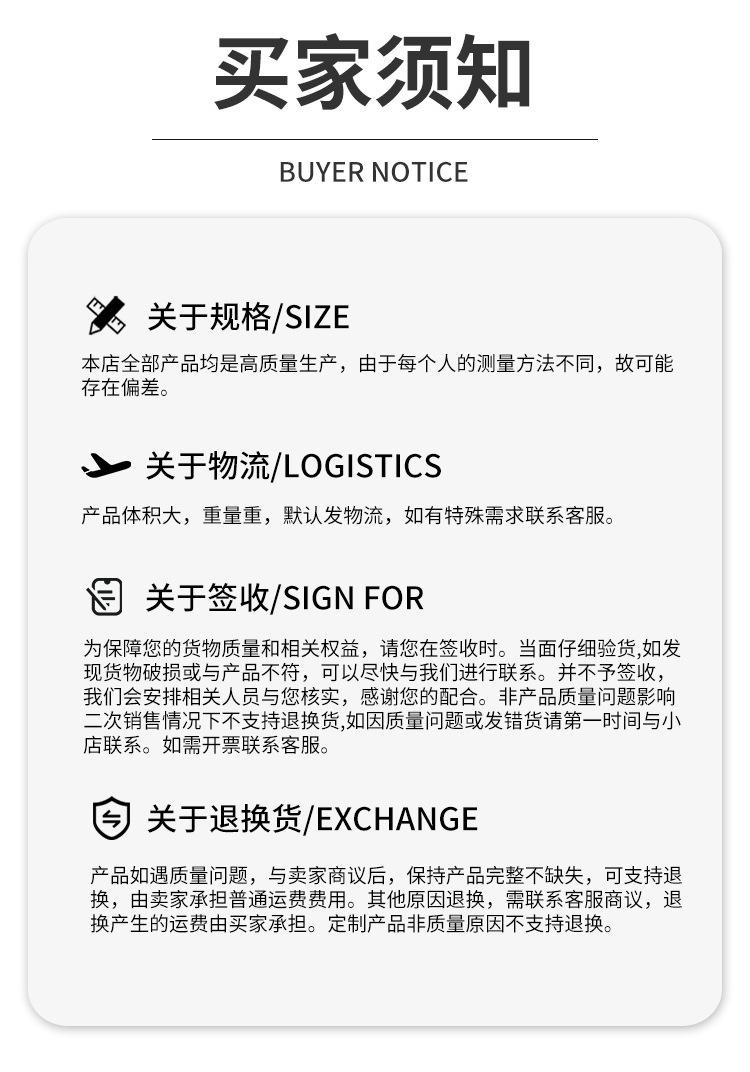 买家须知

BUYER NOTICE

关于规格/SIZE

本店全部产品均是高质量生产，由于每个人的测量方法不同，故可能存在偏差。

关于物流/LOGISTICS

产品体积大，重量重，默认发物流，如有特殊需求联系客服。

关于签收/SIGN FOR

为保障您的货物质量和相关权益，请您在签收时。当面仔细验货,如发现货物破损或与产品不符，可以尽快与我们进行联系。并不予签收，我们会安排相关人员与您核实，感谢您的配合。非产品质量问题影响二次销售情况下不支持退换货,如因质量问题或发错货请第一时间与小店联系。如需开票联系客服。

关于退换货/EXCHANGE

产品如遇质量问题，与卖家商议后，保持产品完整不缺失，可支持退换，由卖家承担普通运费费用。其他原因退换，需联系客服商议，退换产生的运费由买家承担。定制产品非质量原因不支持退换。