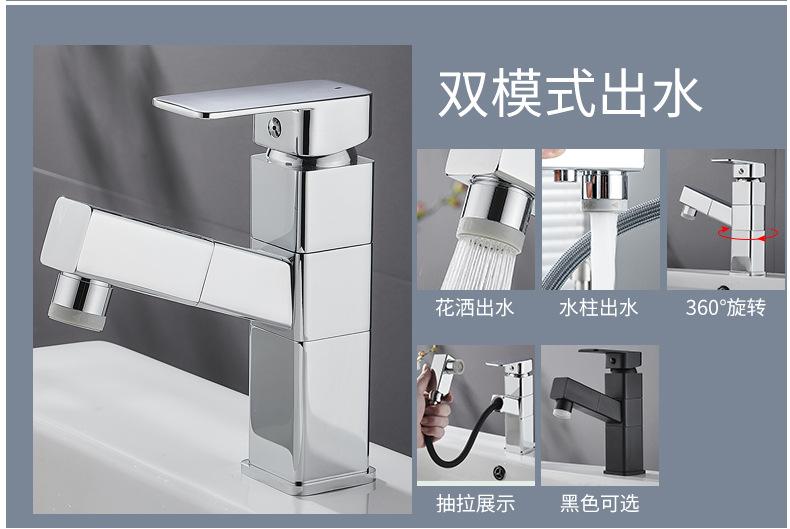 双模式出水

花洒出水

水柱出水

360°旋转

抽拉展示

黑色可选